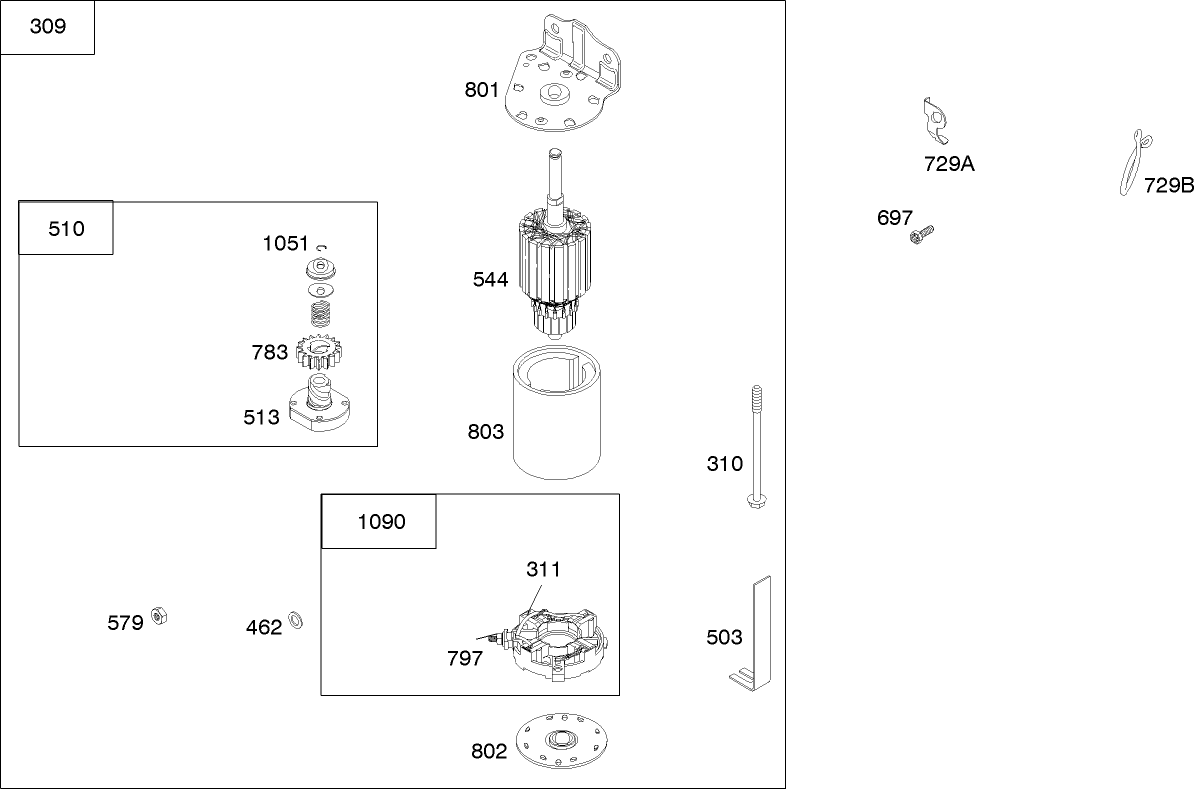 309

801

729A

729B

697

510

1051

544

783

513

803

310

1090

311

579

462

797

503

802