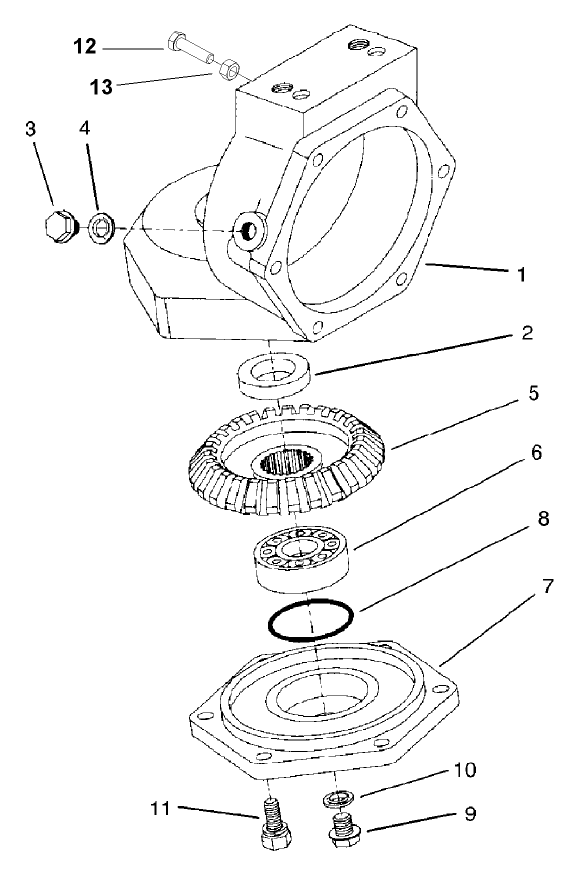 12
13
3
4
1
2
5
6
8
7
10
11
9