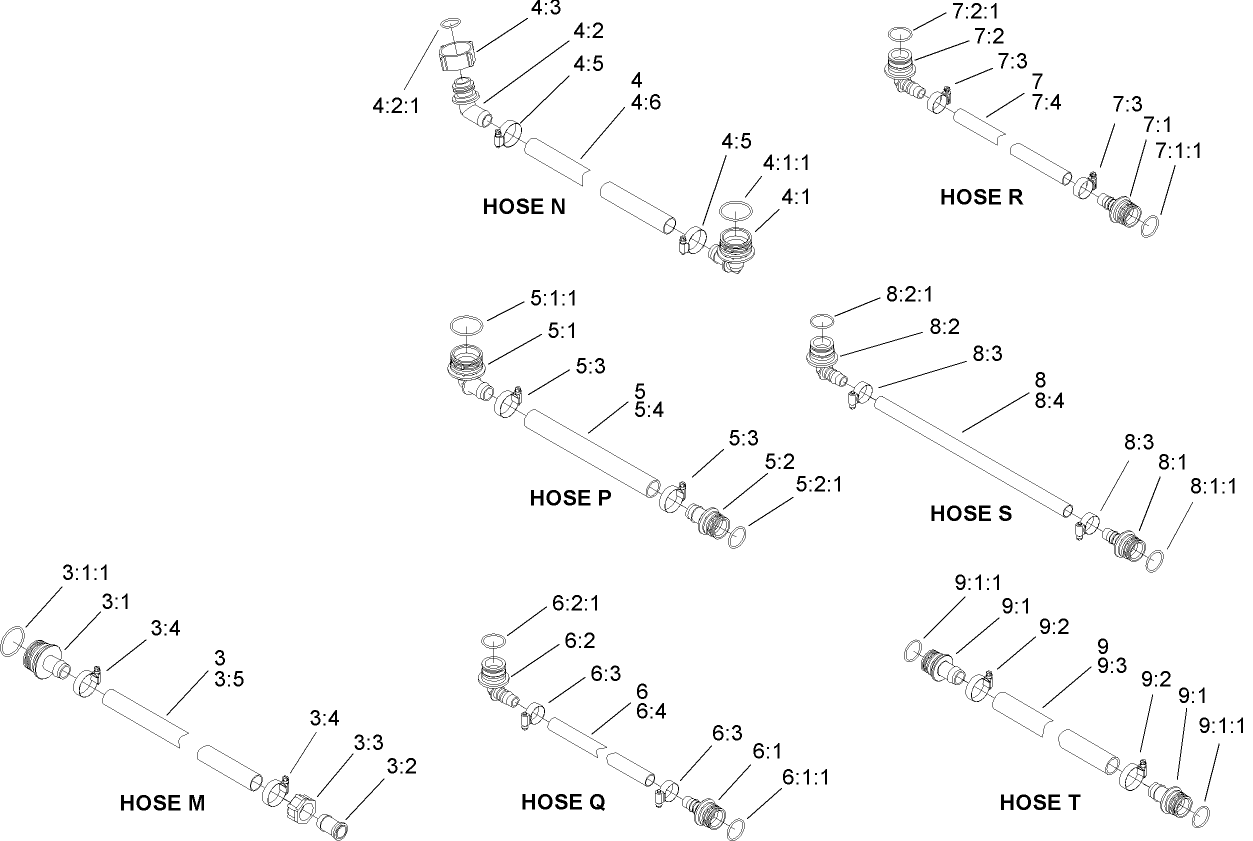 4:3
4:2
4:5
4
4:6
4:2:1
4:5
4:1:1
4:1
HOSE N

7:2:1
7:2
7:3
7
7:4
7:3
7:1
7:1:1
HOSE R

5:1:1
5:1
5:3
5
5:4
5:3
5:2
5:2:1
HOSE P

8:2:1
8:2
8:3
8
8:4
8:3
8:1
8:1:1
HOSE S

3:1:1
3:1
3:4
3
3:5
3:4
3:3
3:2
HOSE M

6:2:1
6:2
6:3
6
6:4
6:3
6:1
6:1:1
HOSE Q

9:1:1
9:1
9:2
9
9:3
9:2
9:1
9:1:1
HOSE T