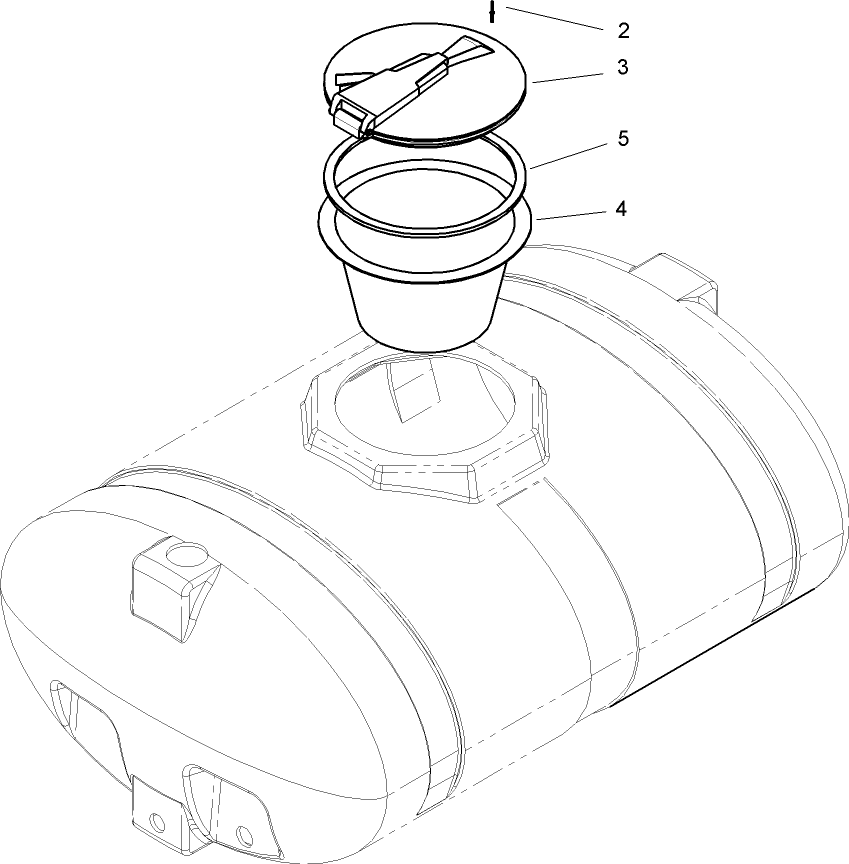 2
3
5
4