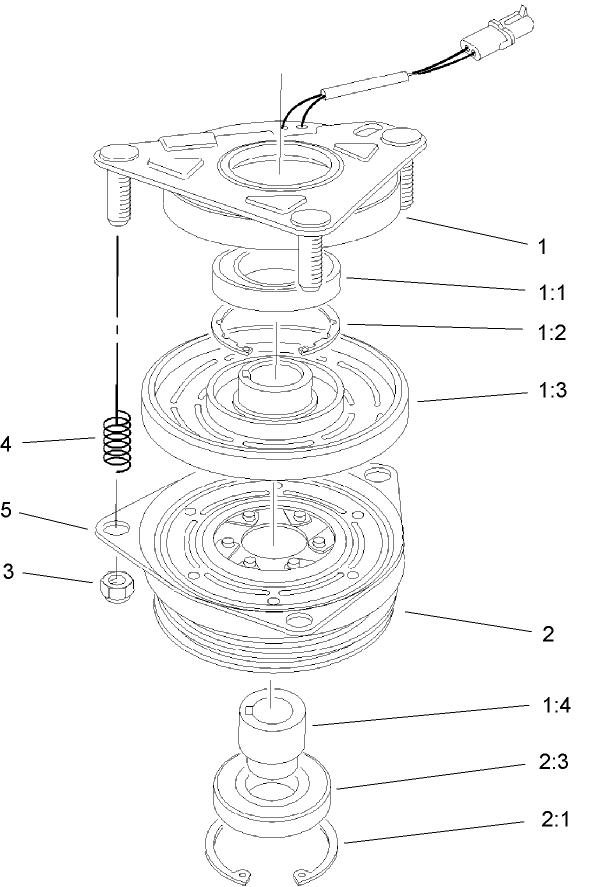 1
1:1
1:2
1:3
4
5
3
2
1:4
2:3
2:1