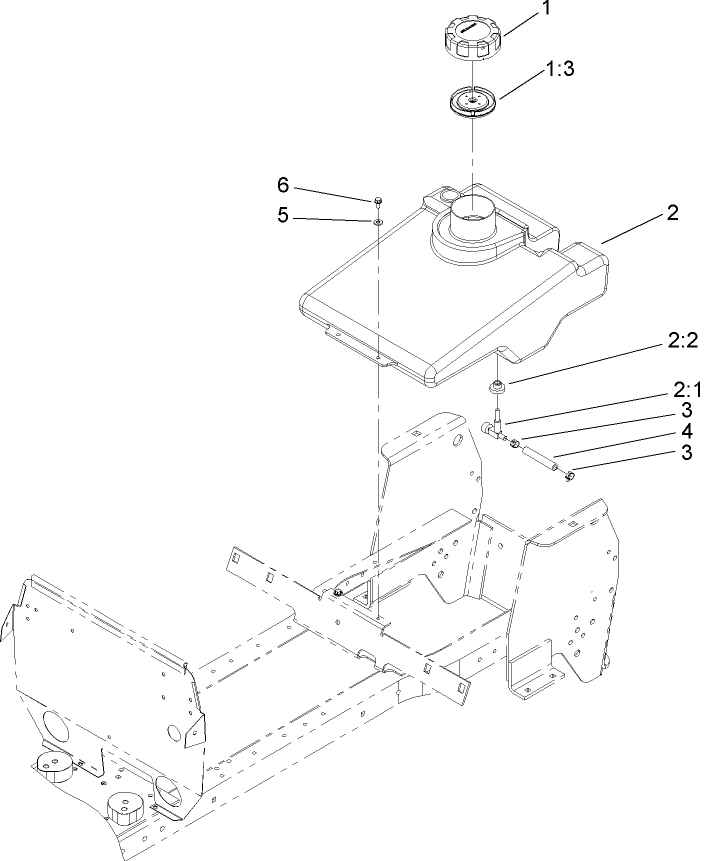 1
1:3
6
5
2
2:2
2:1
3
4
3