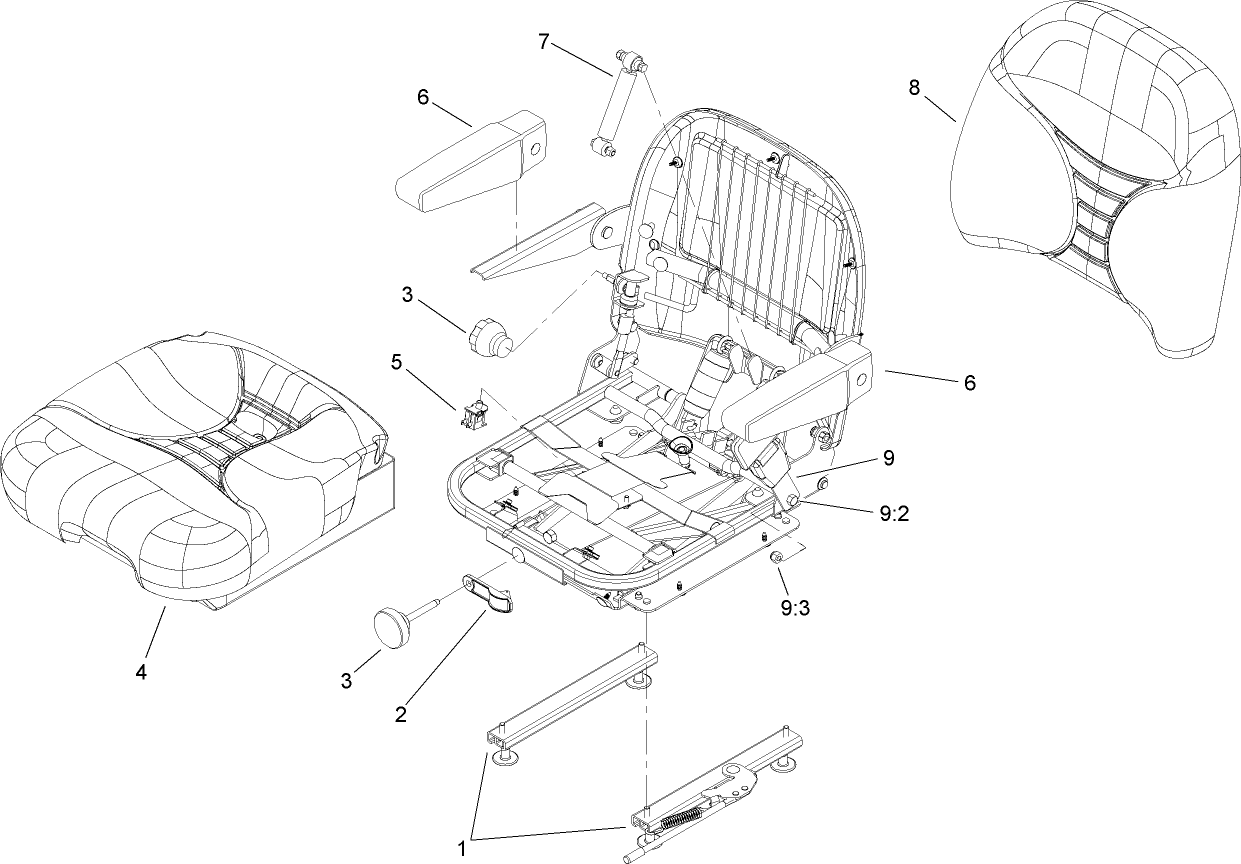 7
6
8
3
5
6
9
9:2
9:3
4
3
2
1