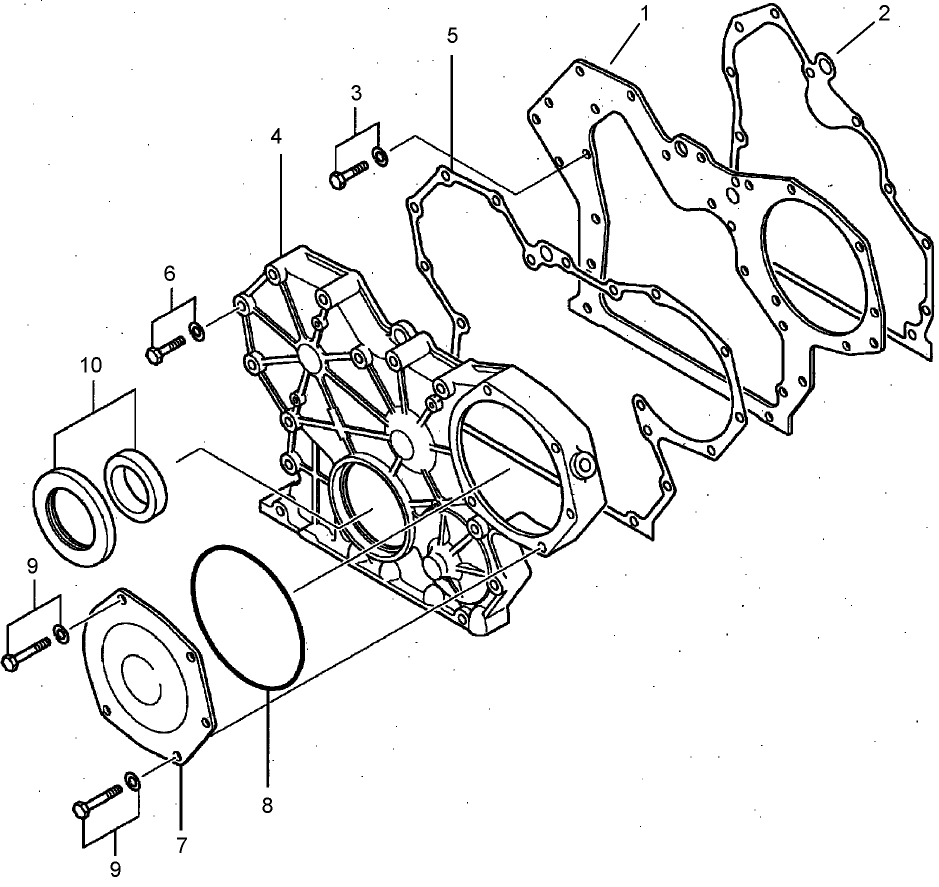 1
2
5
3
4
6
10
9
8
7
9