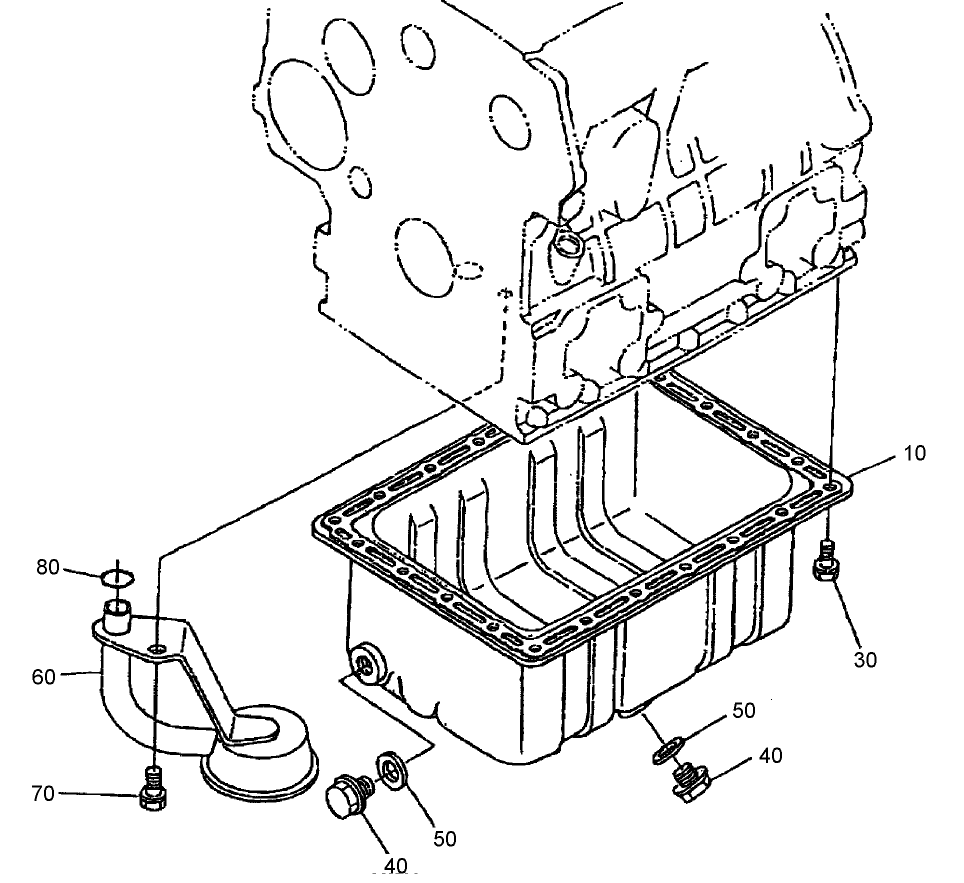 10
80
60
30
50
40
70
50
40