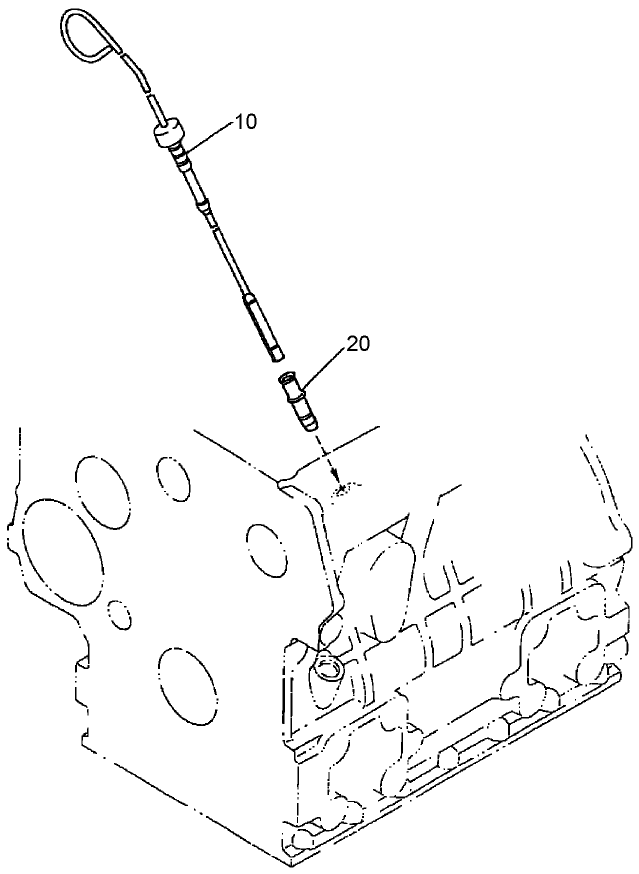 10
20