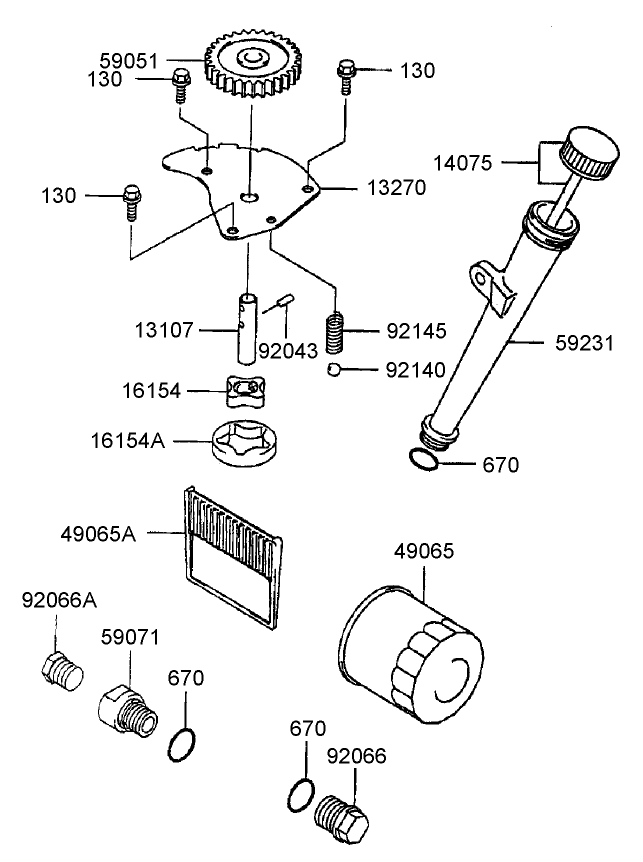 59051
130
130
14075
130
13270
13107
92043
92145
59231
92140
16154
16154A
670
49065A
49065
92066A
59071
670
670
92066