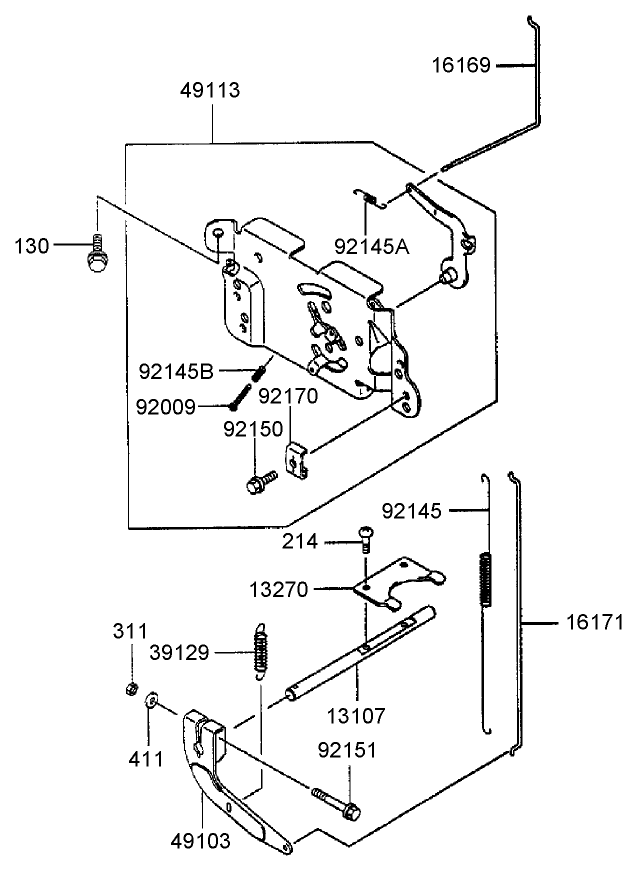 16169
49113
130
92145A
92145B
92009
92170
92150
92145
214
13270
16171
311
39129
13107
411
92151
49103