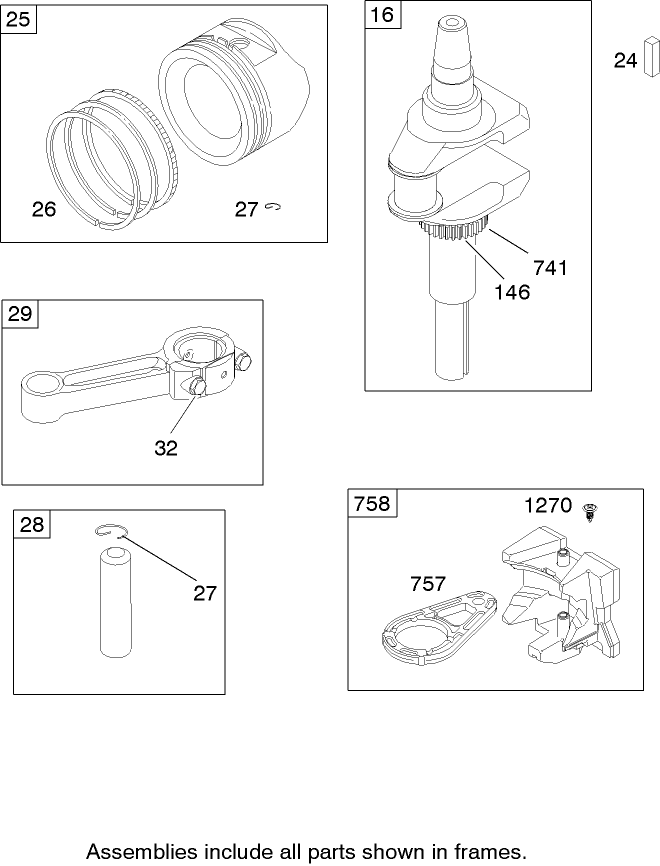 25

26

27

16

24

741

146

29

32

28

27

758

1270

757

Assemblies include all parts shown in frames.