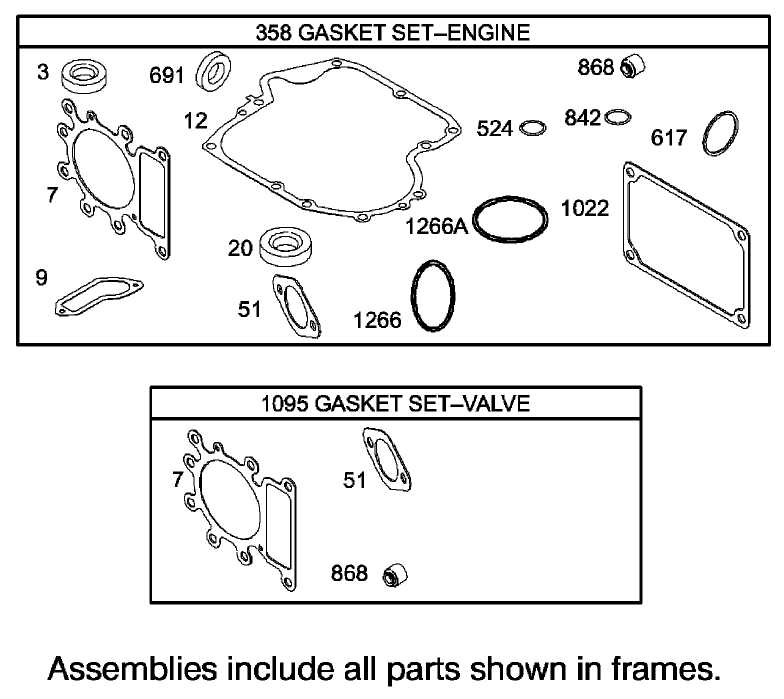 358 GASKET SET–ENGINE

3
691
868
12
524
842
617
7
1266A
1022
20
9
51
1266

1095 GASKET SET–VALVE

7
51
868

Assemblies include all parts shown in frames.