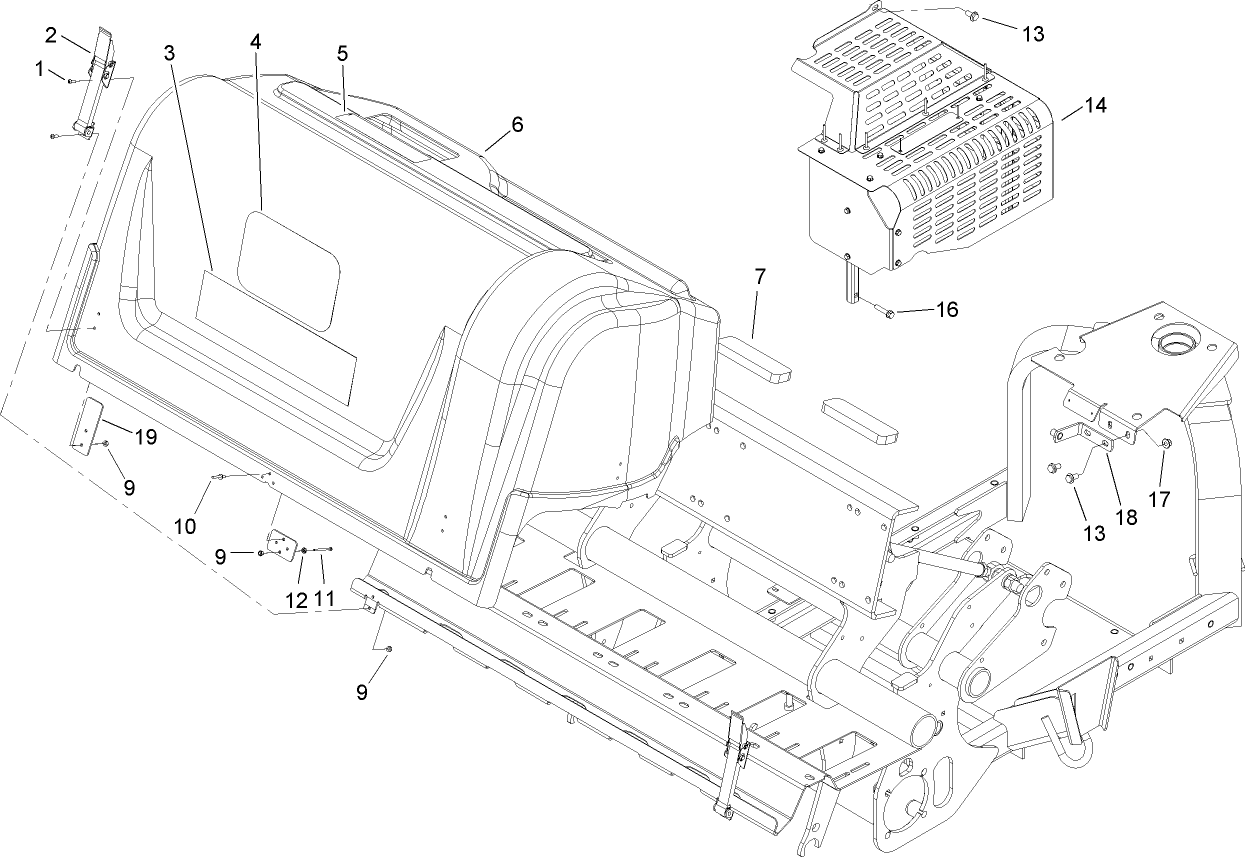 2
1
3
4
5
6
13
14
7
16
19
9
10
9
12
11
9
13
18
17