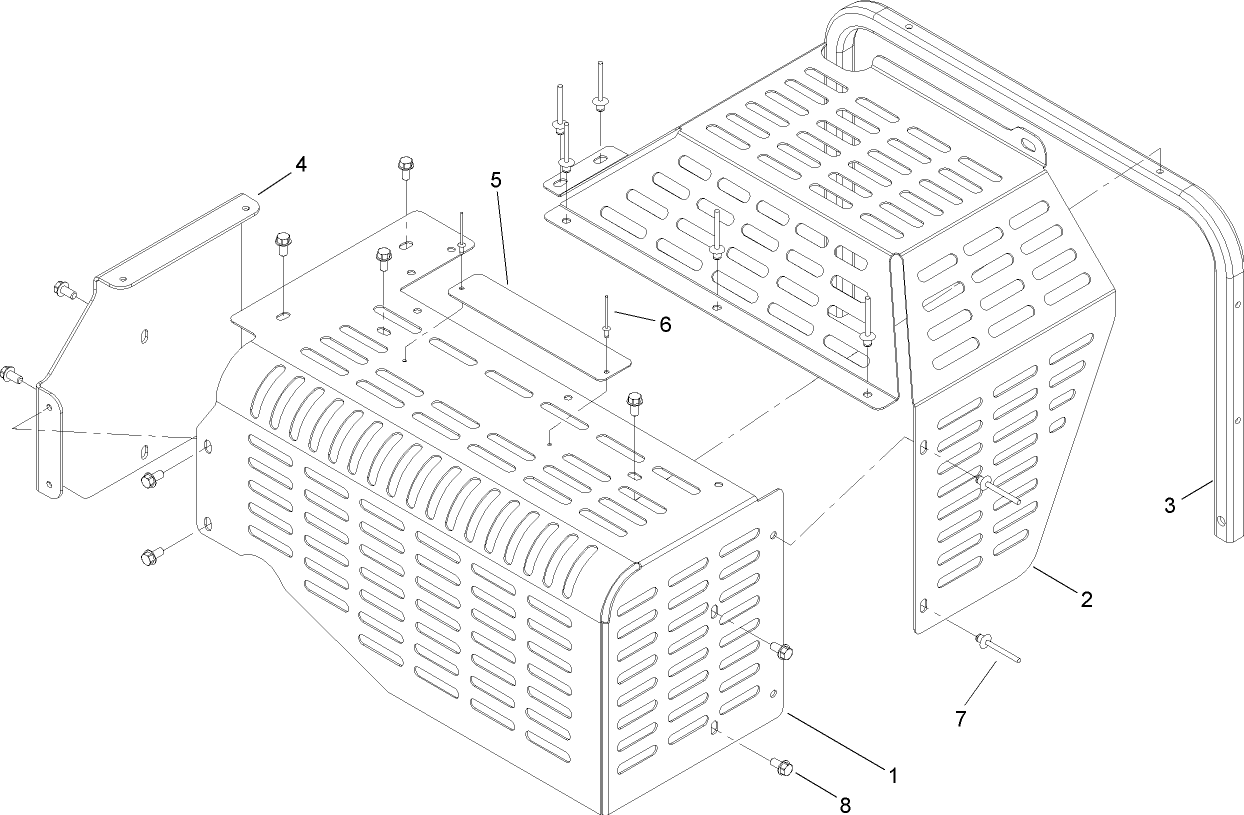 4
5
6
3
2
7
1
8