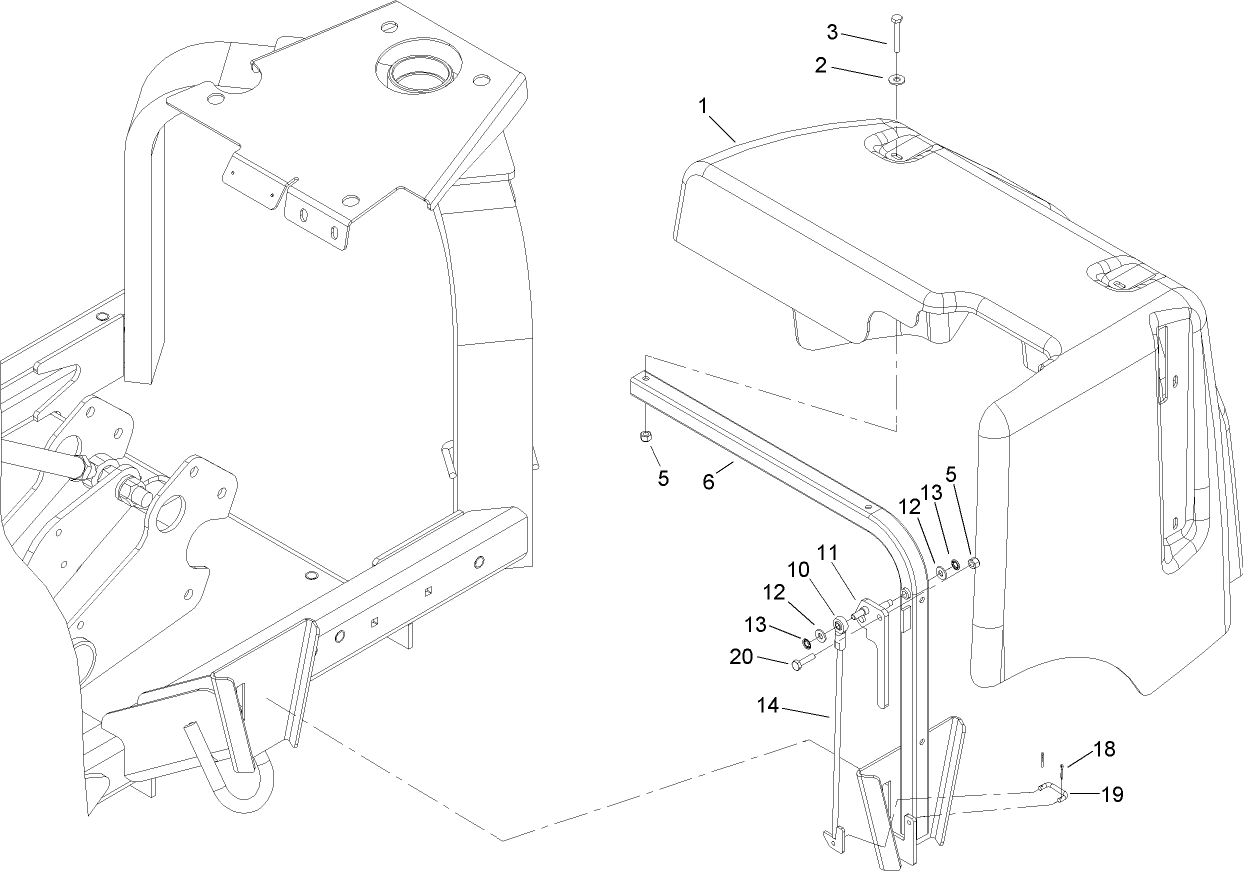 3
2
1
5
6
12
13
5
11
10
12
13
20
14
18
19