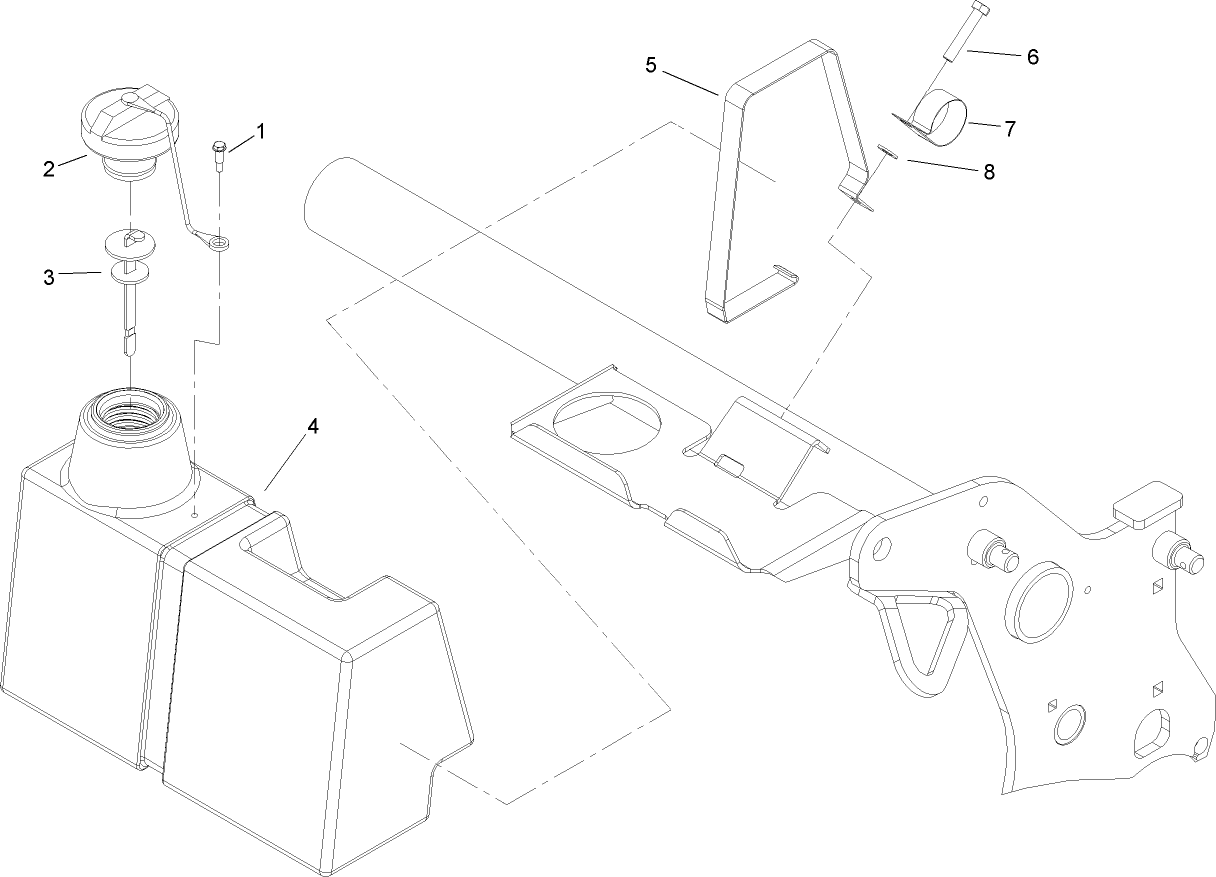 5
6
7
8
1
2
3
4