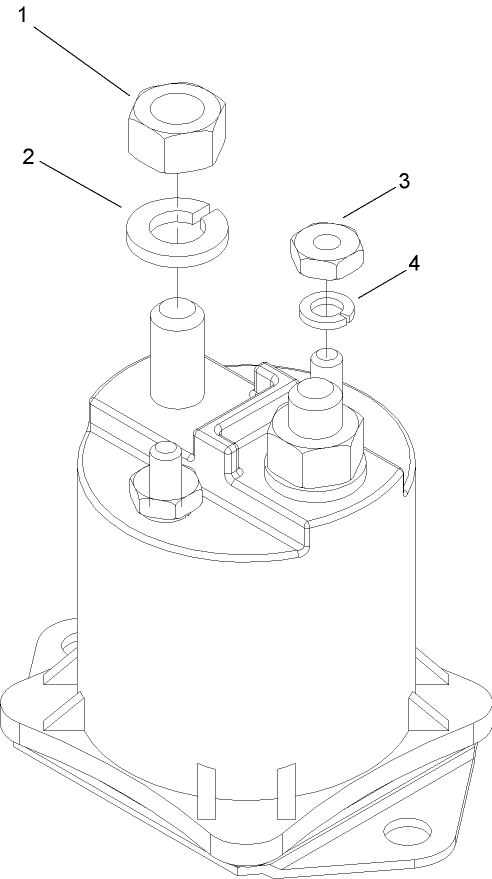 1
2
3
4