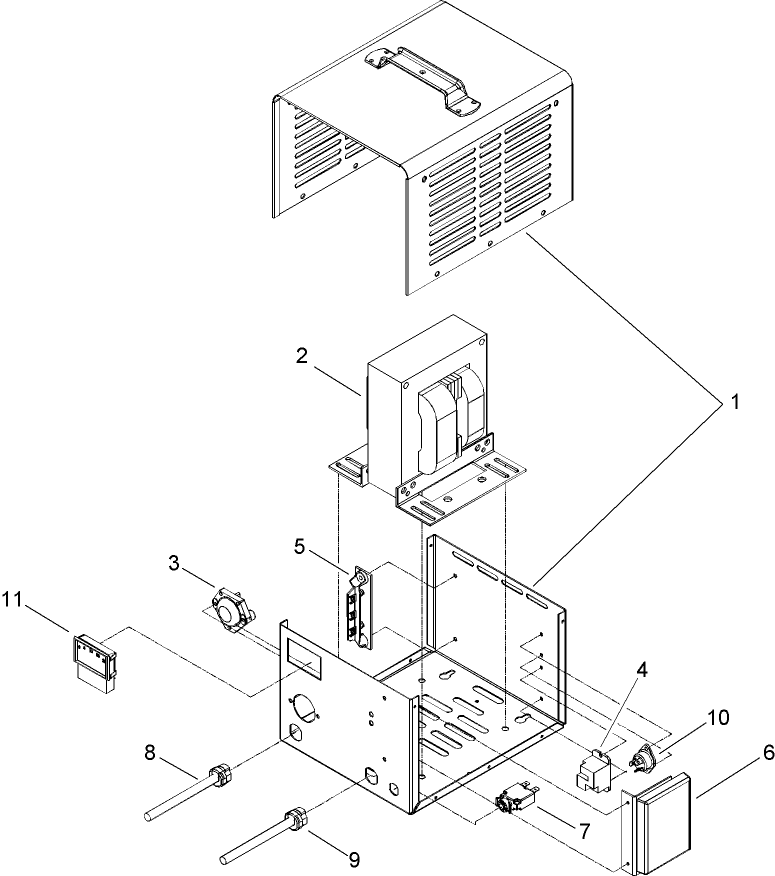 2
1
5
3
11
4
10
6
8
7
9