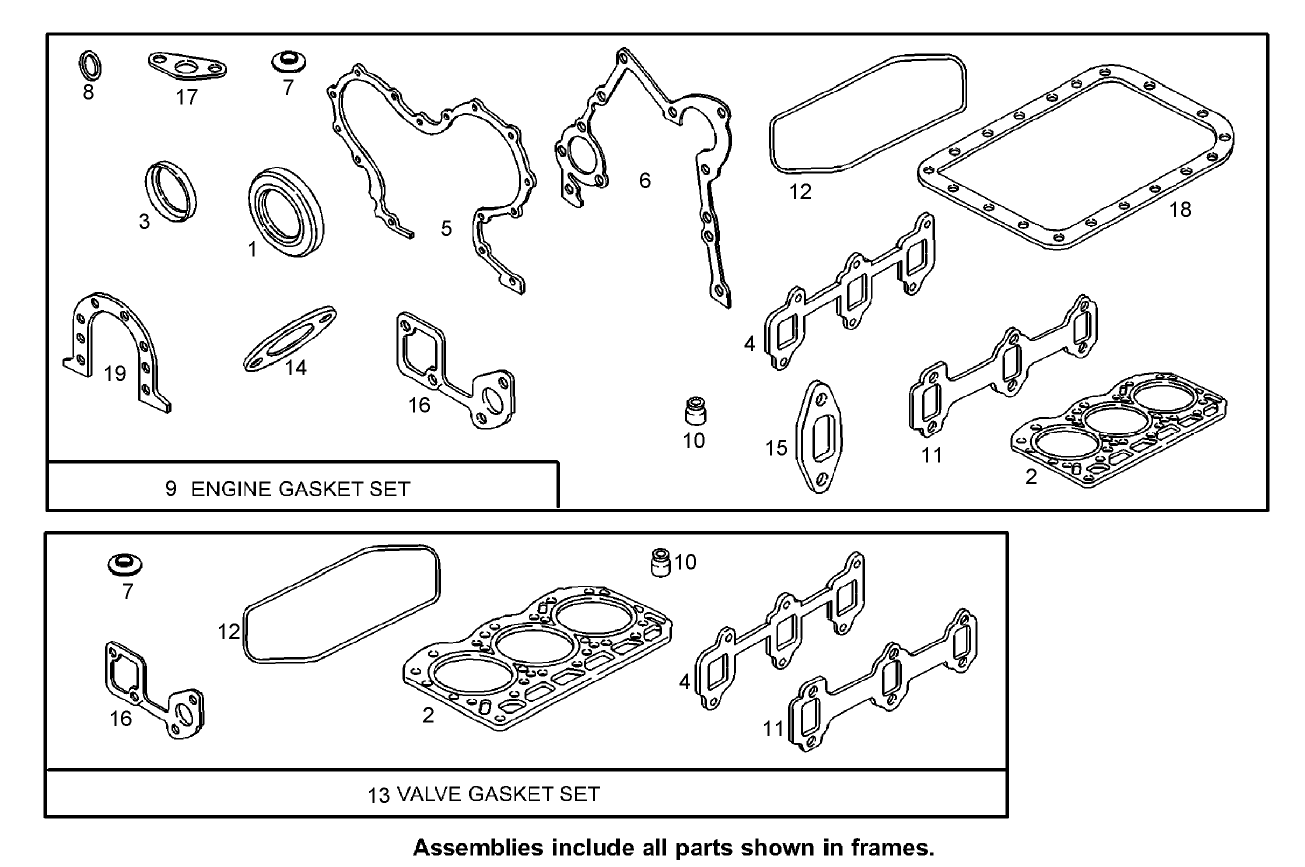 8
17
7
3
1
5
6
12
18
19
14
16
4
10
15
11
2
9 ENGINE GASKET SET

7
12
10
16
2
4
11
13 VALVE GASKET SET

Assemblies include all parts shown in frames.