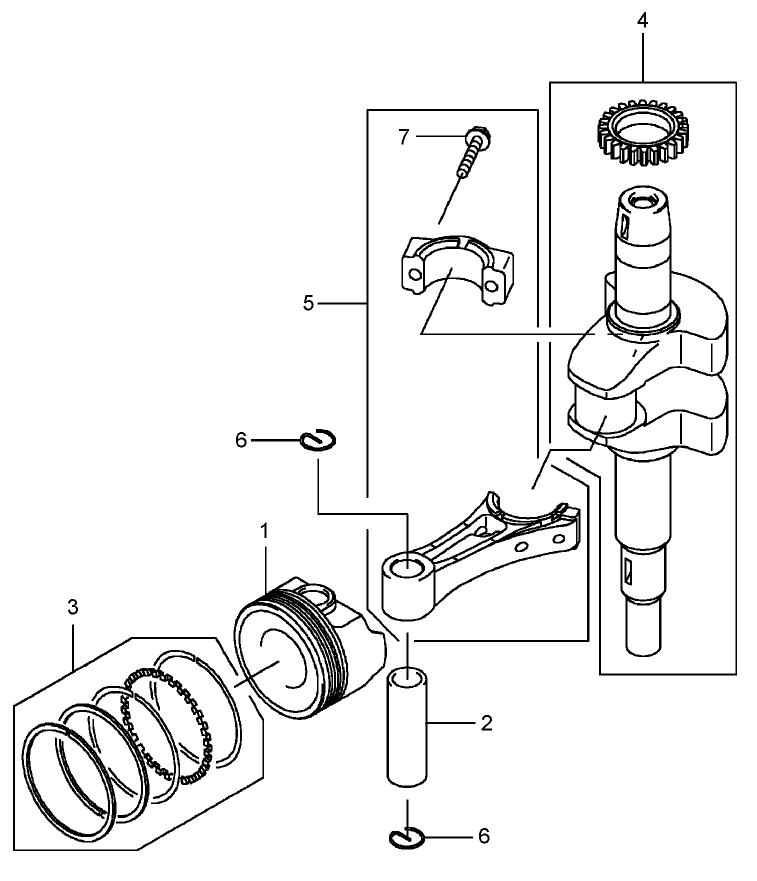 4
7
5
6
1
3
2
6