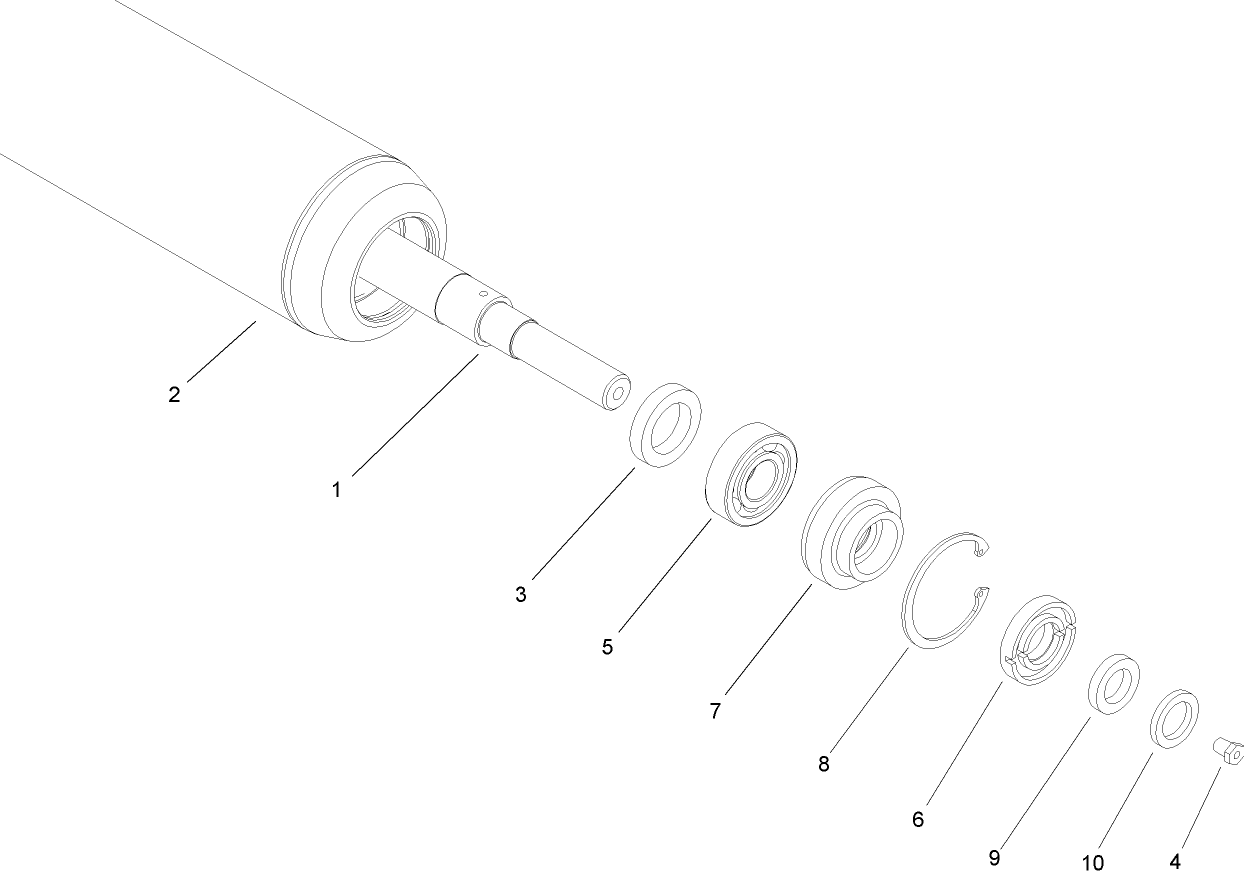 2
1
3
5
7
8
6
9
10
4