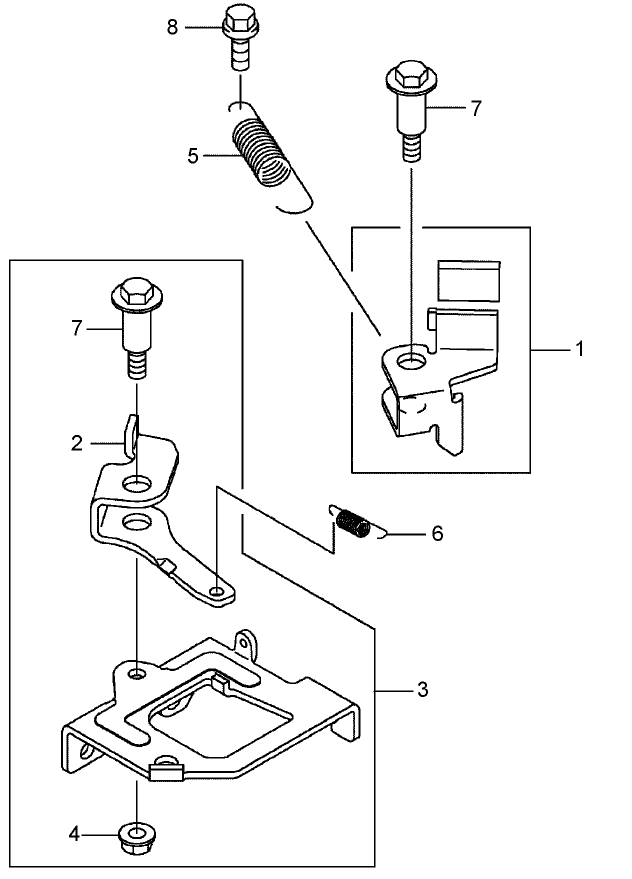 8
7
5
1
7
2
6
3
4