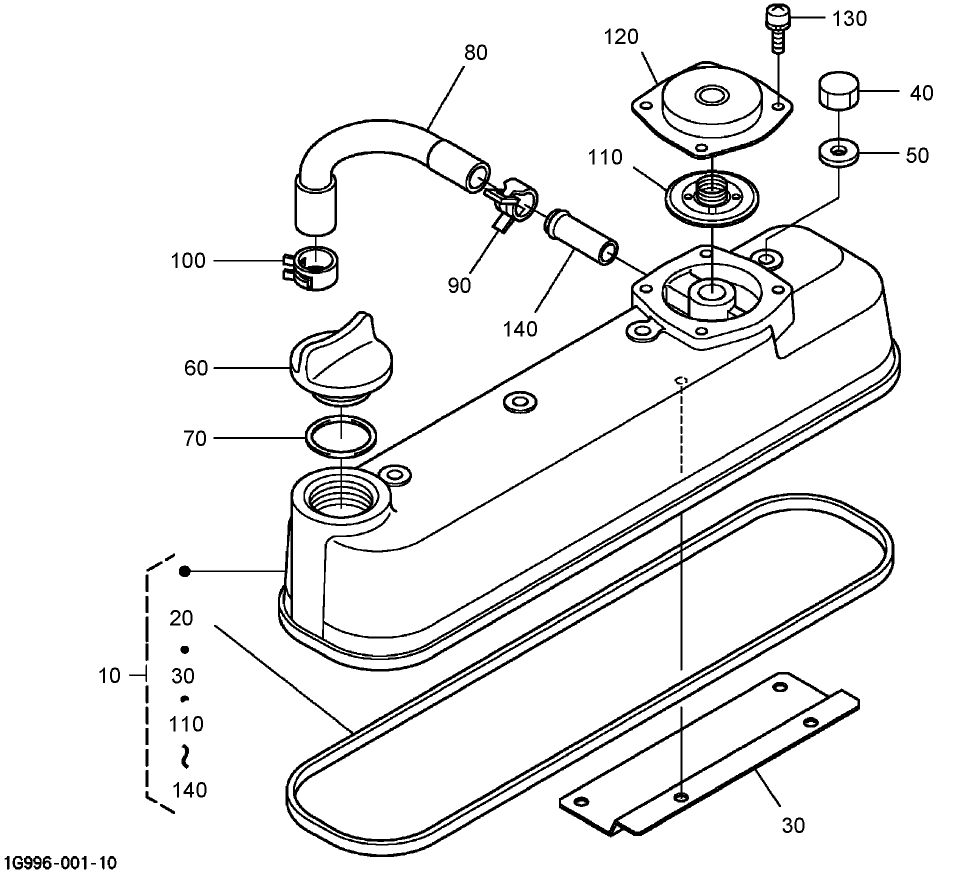 130
120
80
40
110
50
100
90
140
60
70
20
10
30
110
~
140
30
1G996-001-10