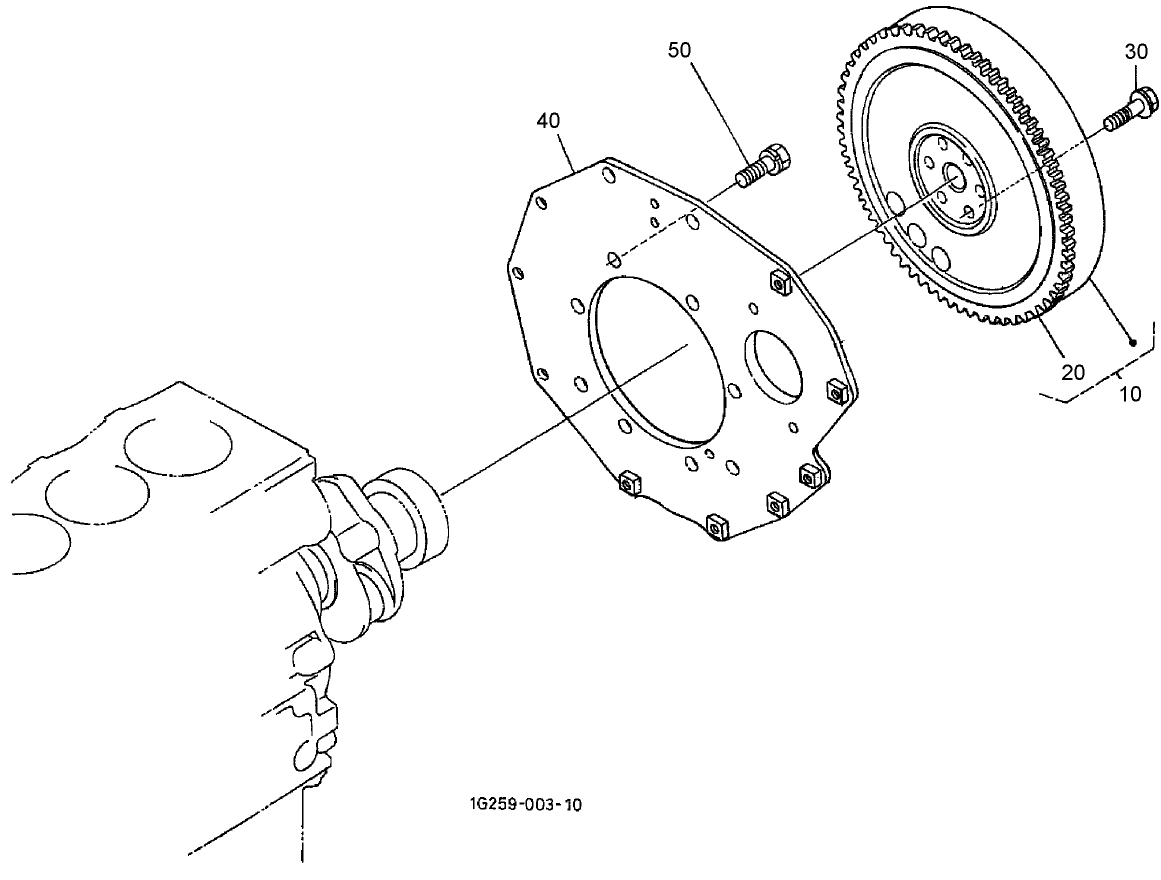 50
30
40
20
10
1G259-003-10