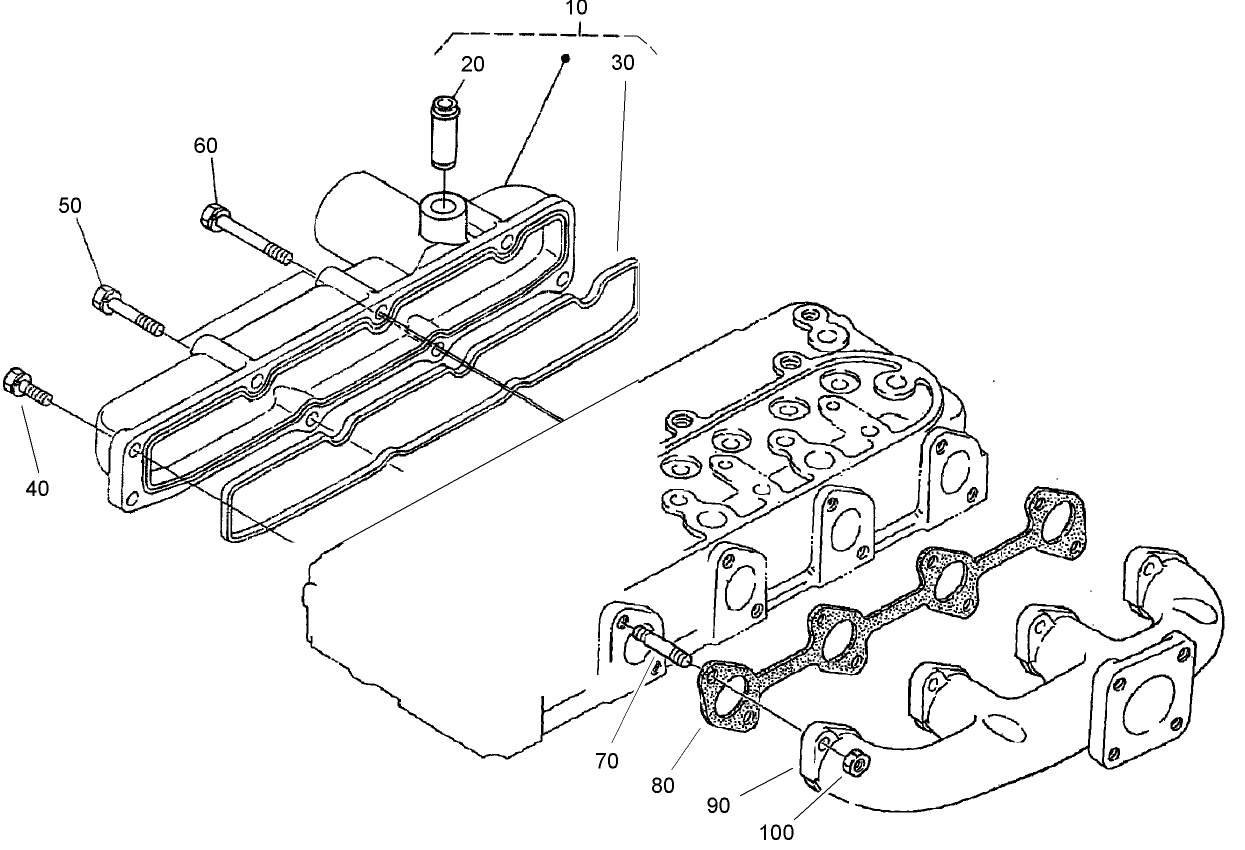 10
20
30
60
50
40
70
80
90
100