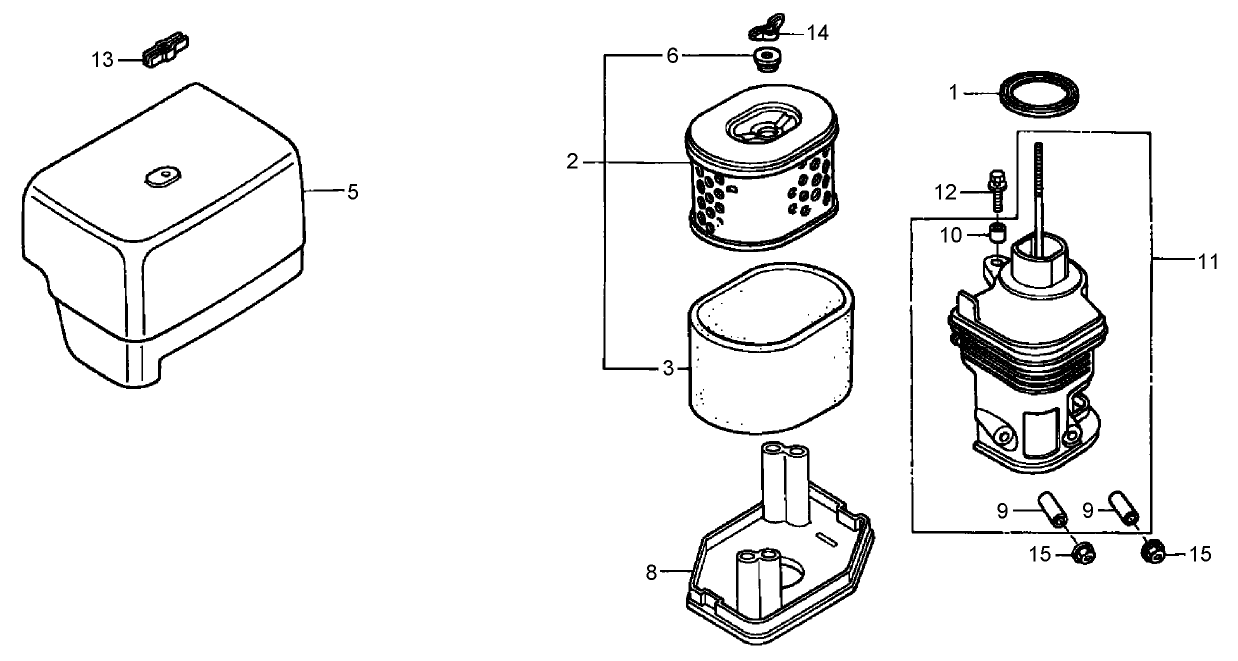 13
5
14
6
2
3
8
1
12
10
11
9
9
15
15