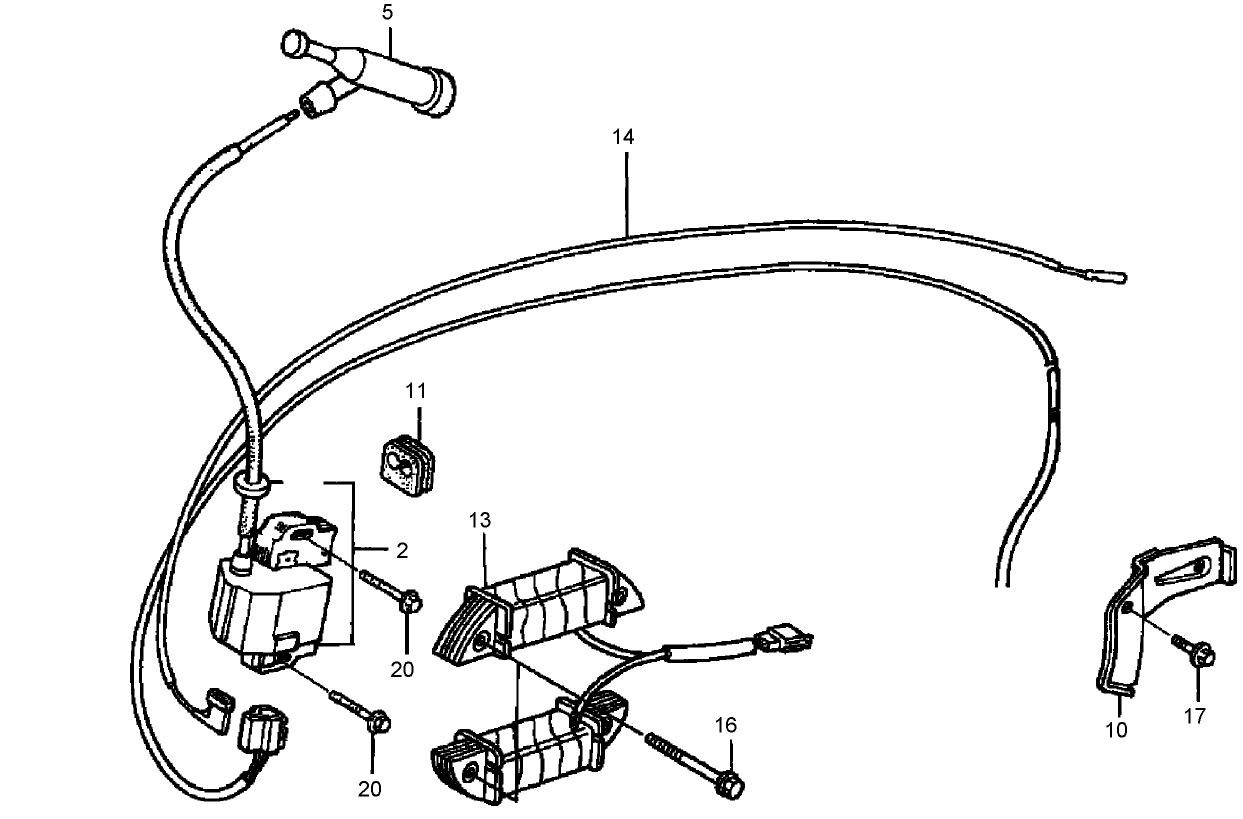 5
14
11
2
13
20
20
16
10
17