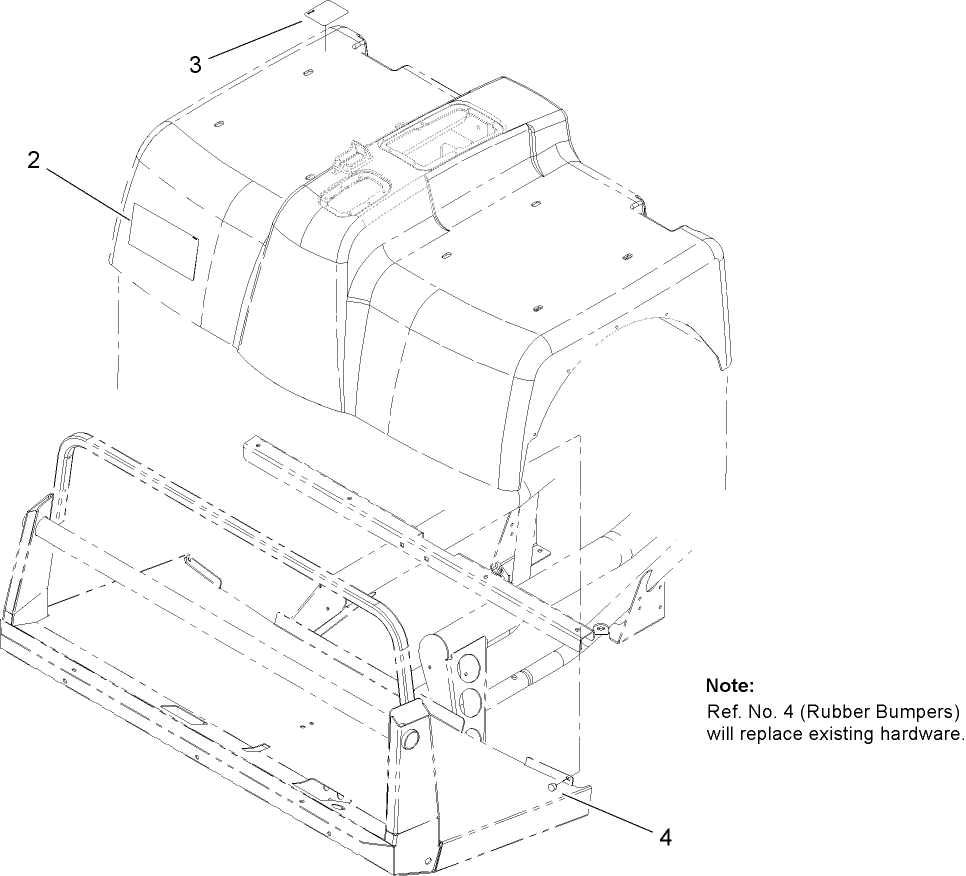 3

2

Note:
Ref. No. 4 (Rubber Bumpers) will replace existing hardware.

4