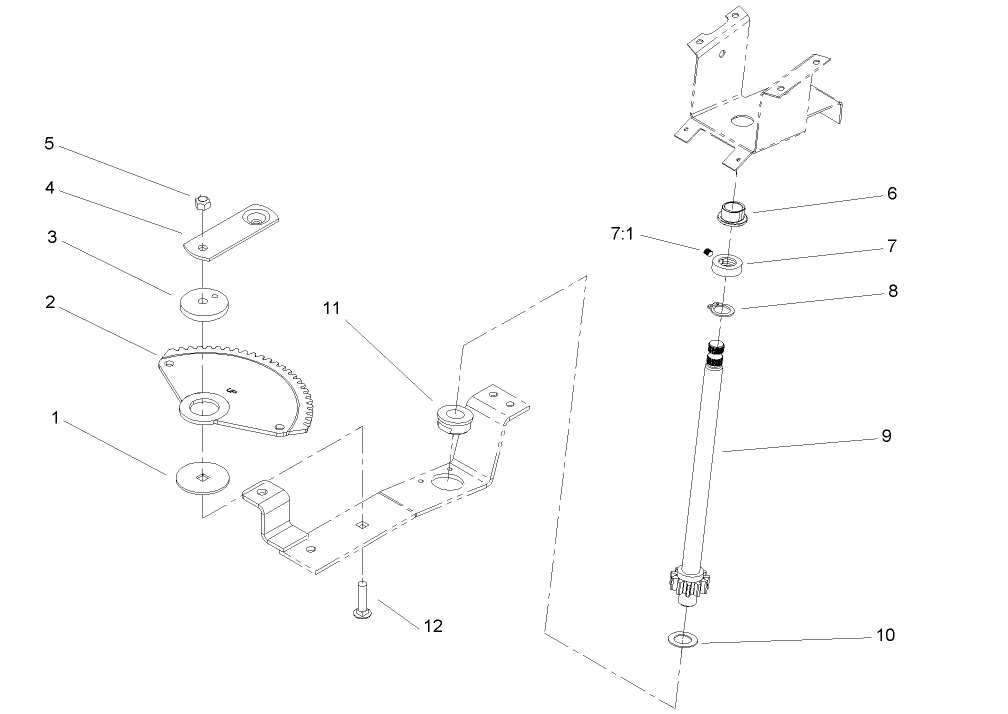 5
4
3
2
1
11
12
6
7:1
7
8
9
10