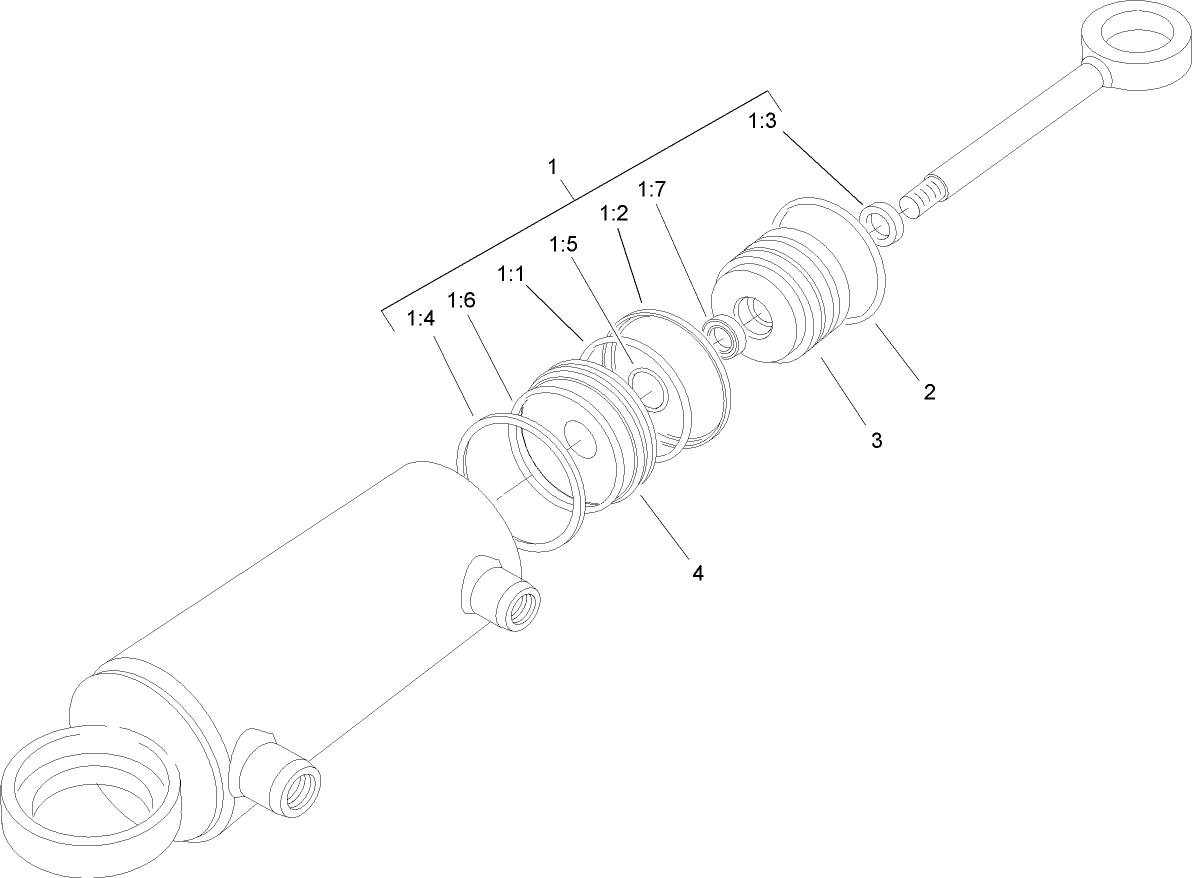 1:3
1
1:7
1:2
1:5
1:1
1:6
1:4
2
3
4