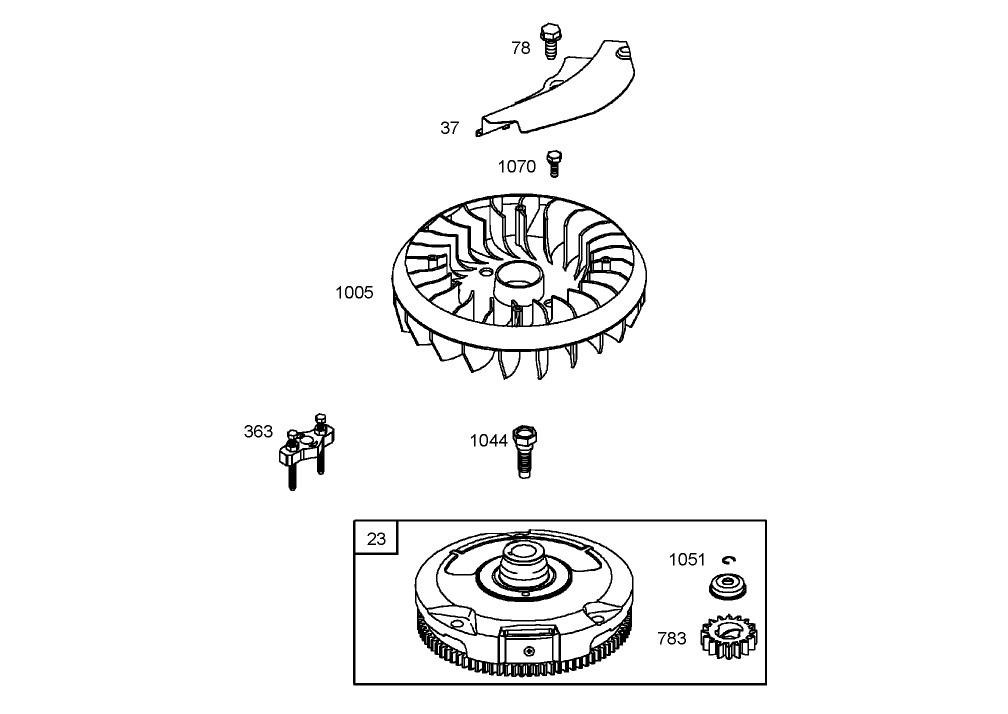 78
37
1070
1005
363
1044
23
1051
783