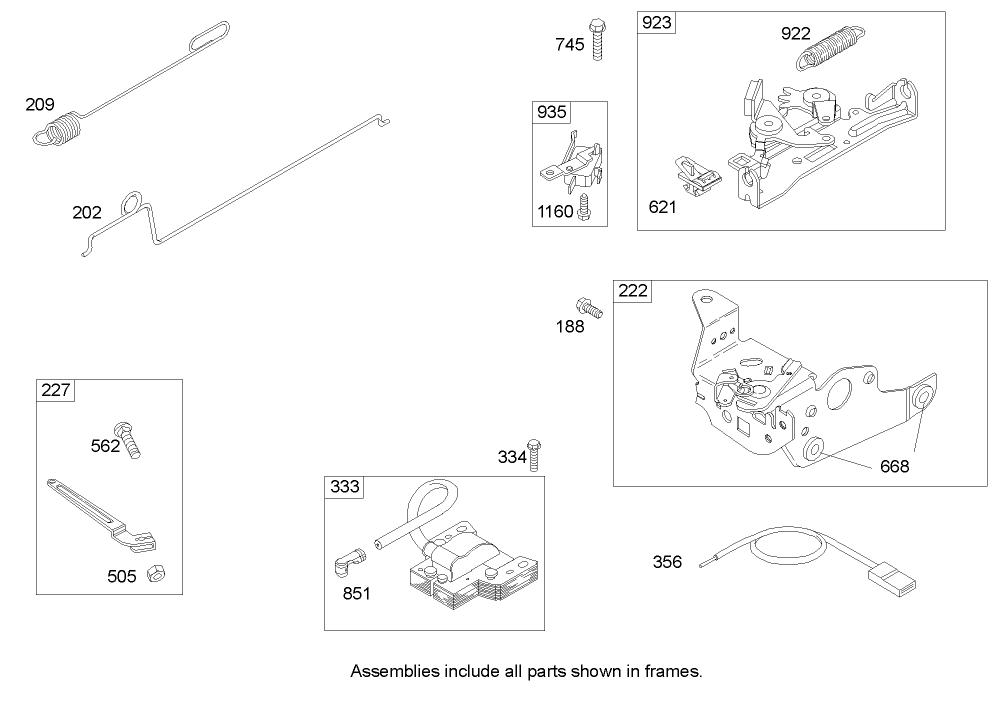 209

202

745

923

922

935

1160

621

188

222

668

227

562

505

334

333

851

356

Assemblies include all parts shown in frames.