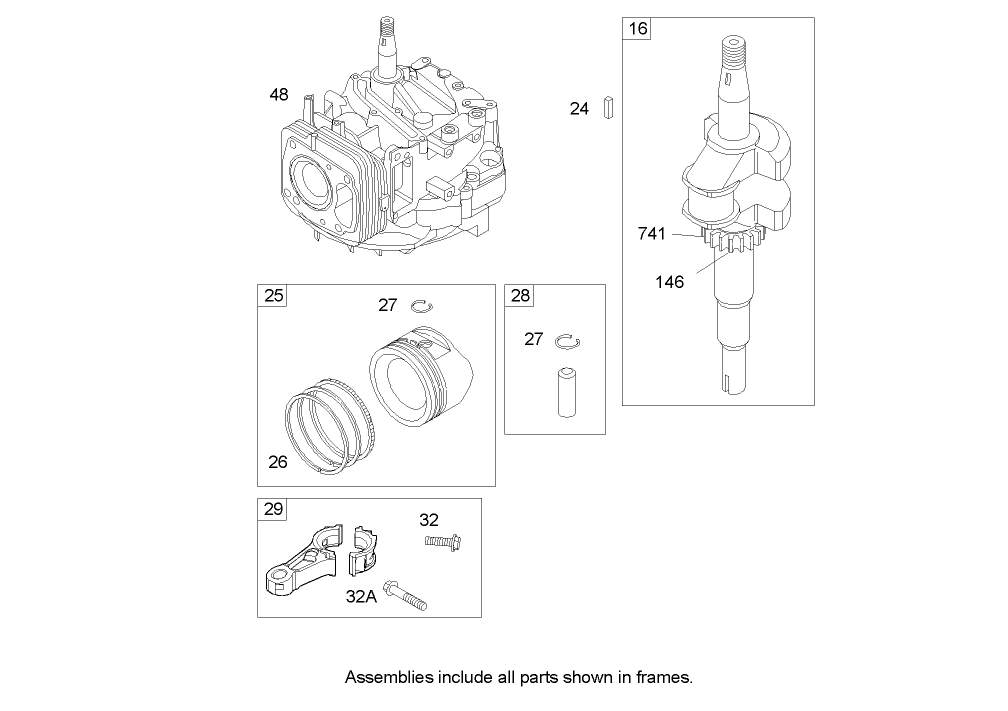 48

24

16

741

146

25

27

26

28

27

29

32

32A

Assemblies include all parts shown in frames.