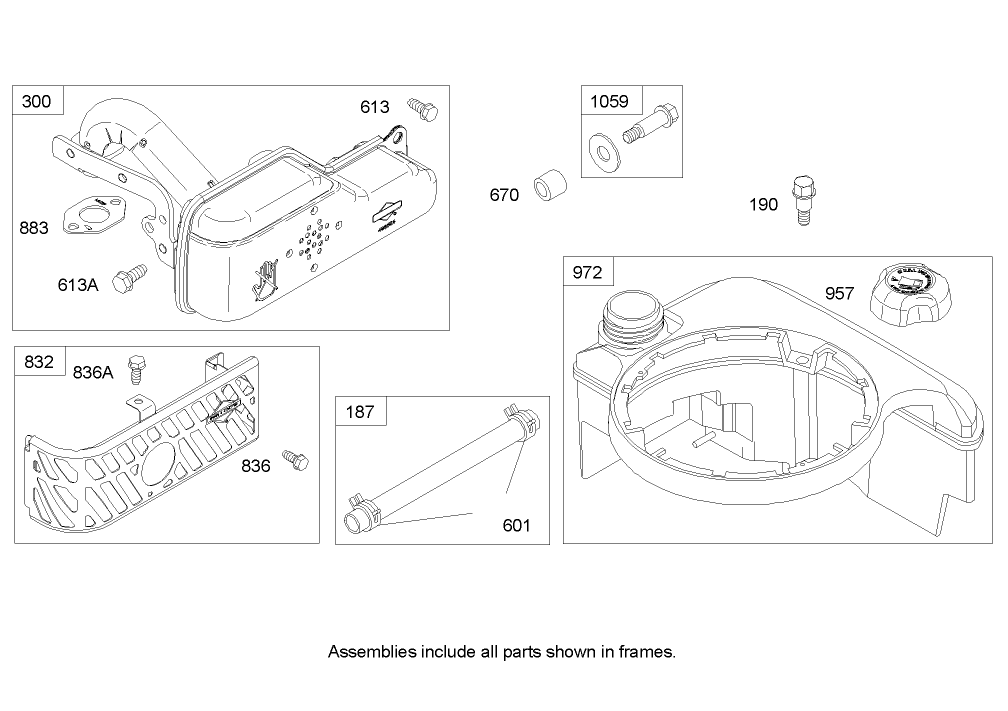 300
613
883
613A
1059
670
190
972
957
832
836A
836
187
601
Assemblies include all parts shown in frames.