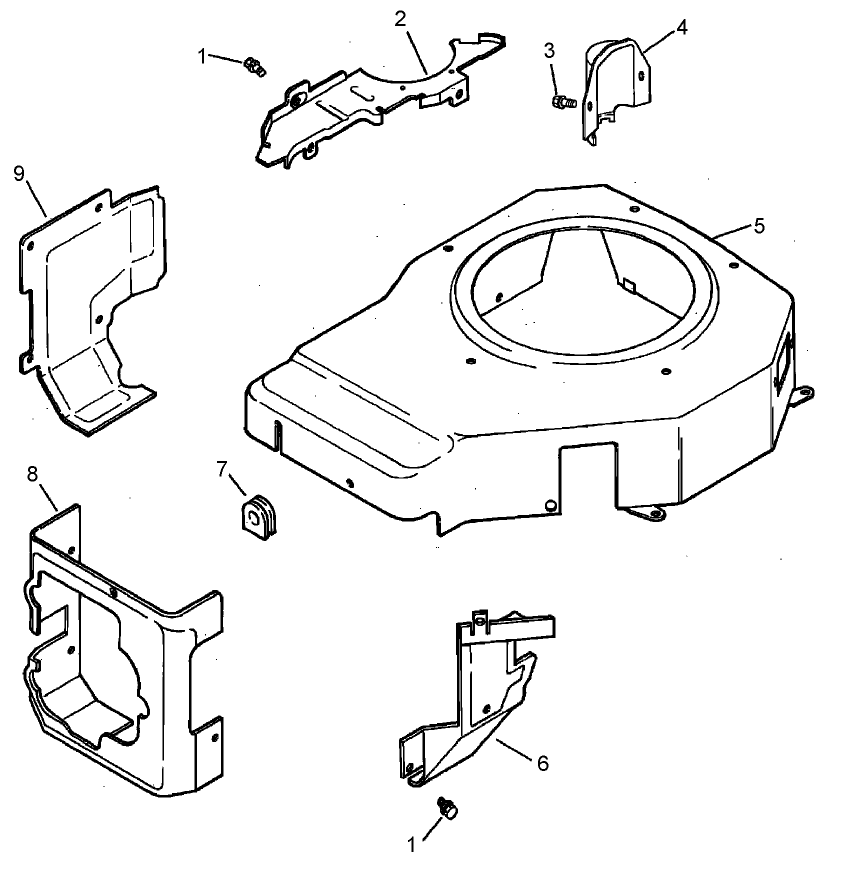 1
2
3
4
9
5
7
8
6
1