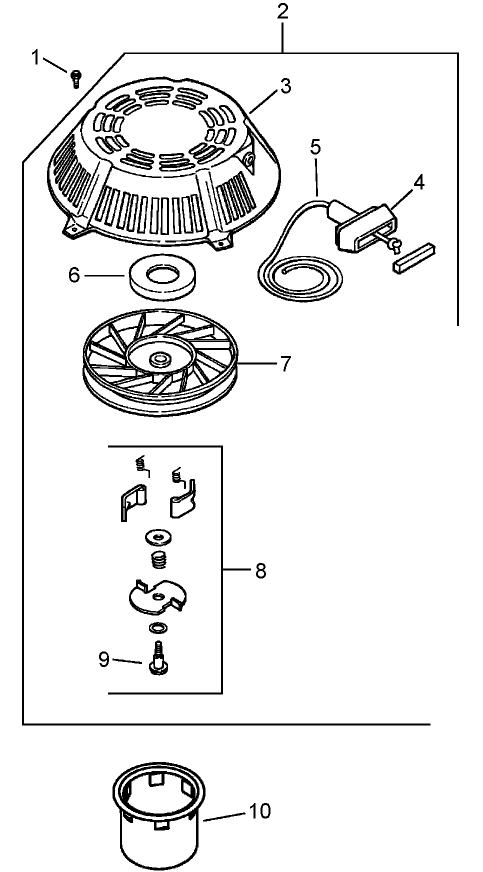 2
1
3
5
4
6
7
8
9
10