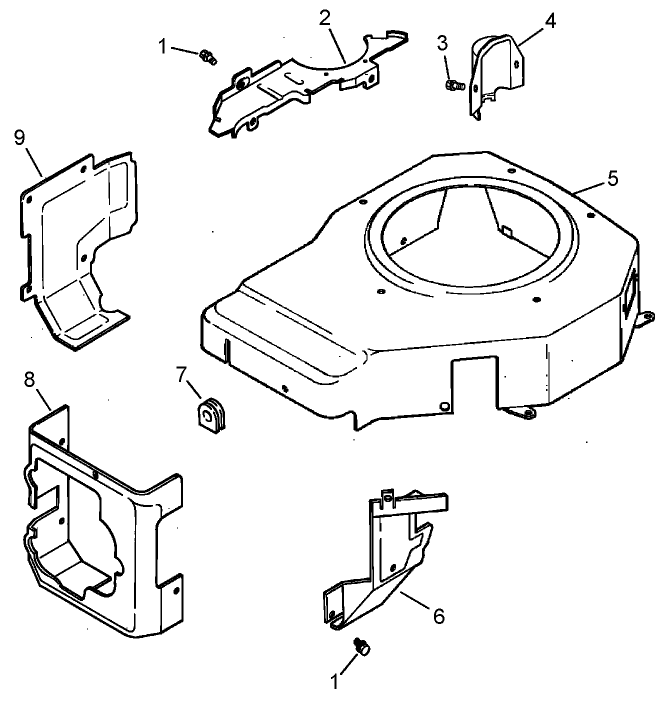 1
2
3
4
9
5
7
8
6
1