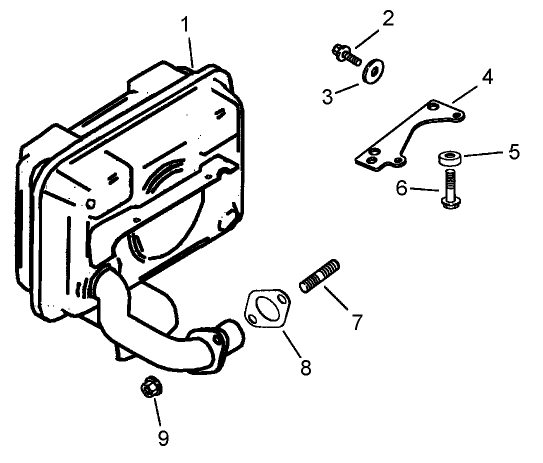 1
2
3
4
5
6
7
8
9