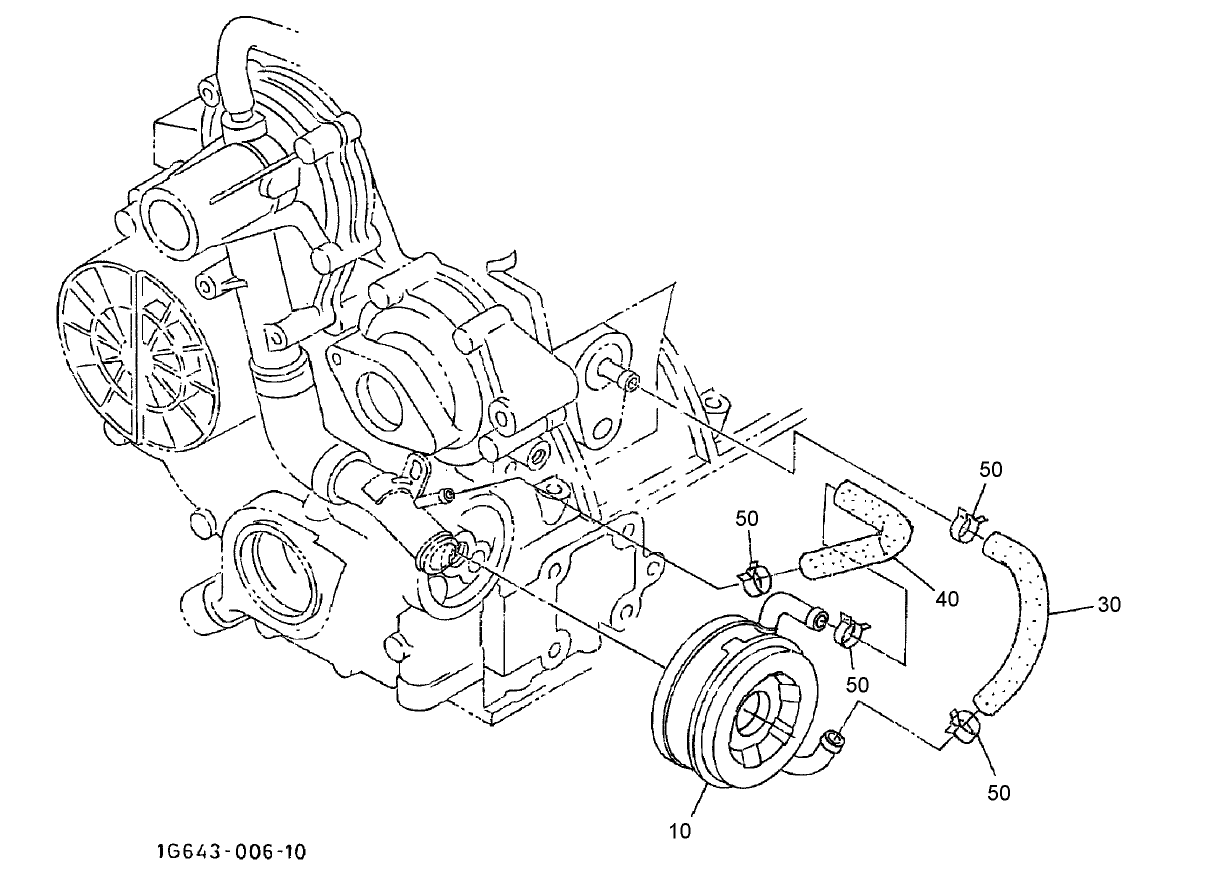 50
50
40
30
50
50
10
1G643-006-10