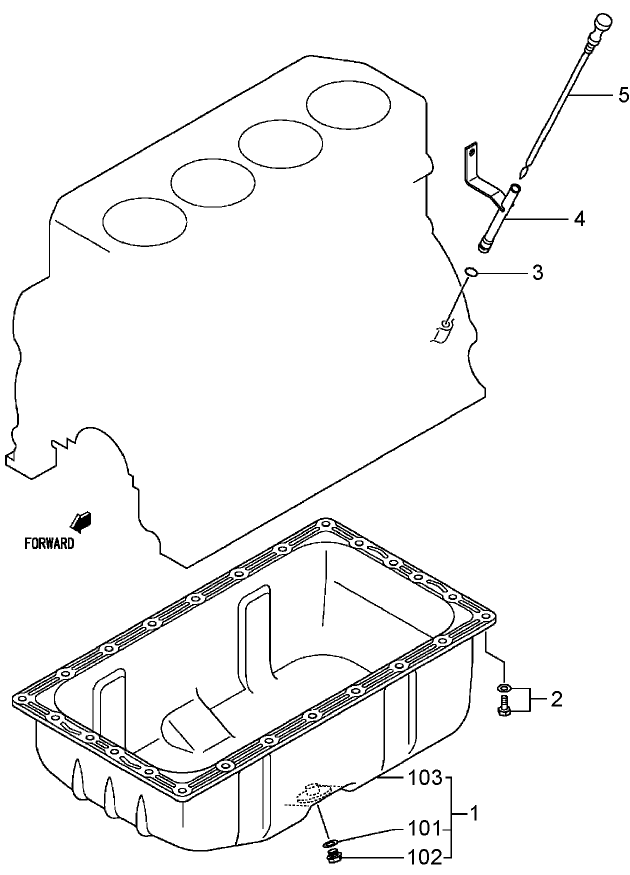 5

4

3

FORWARD

2

103

1

101

102