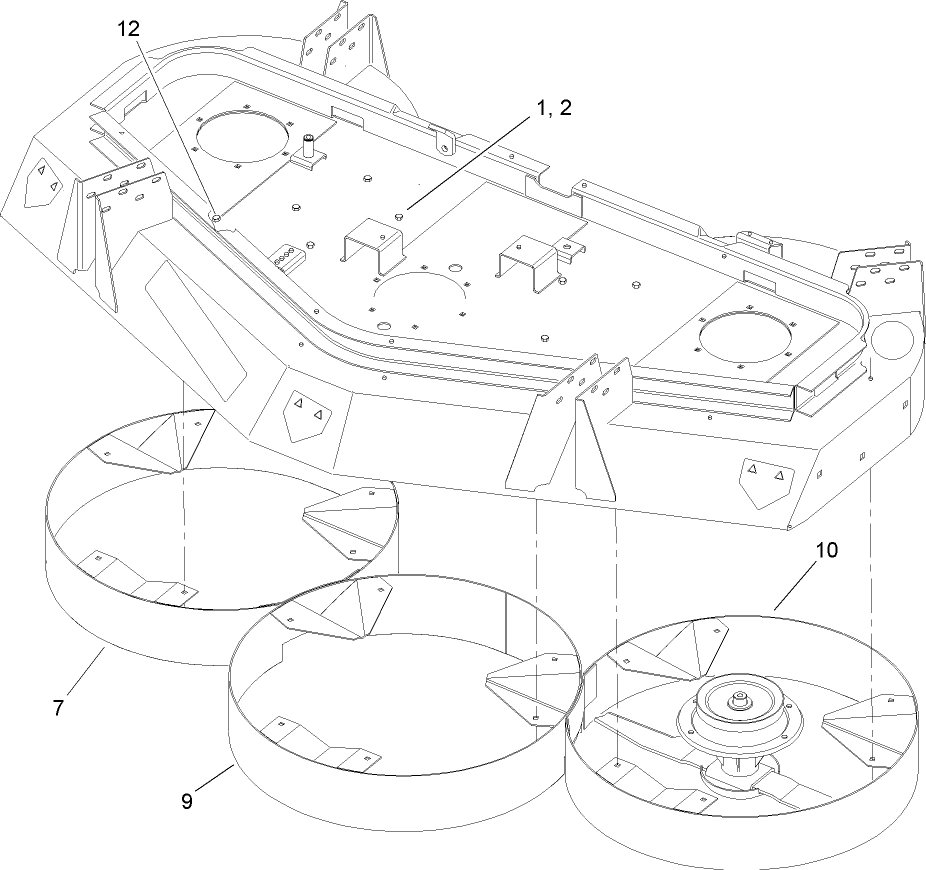 12

1, 2

10

7

9