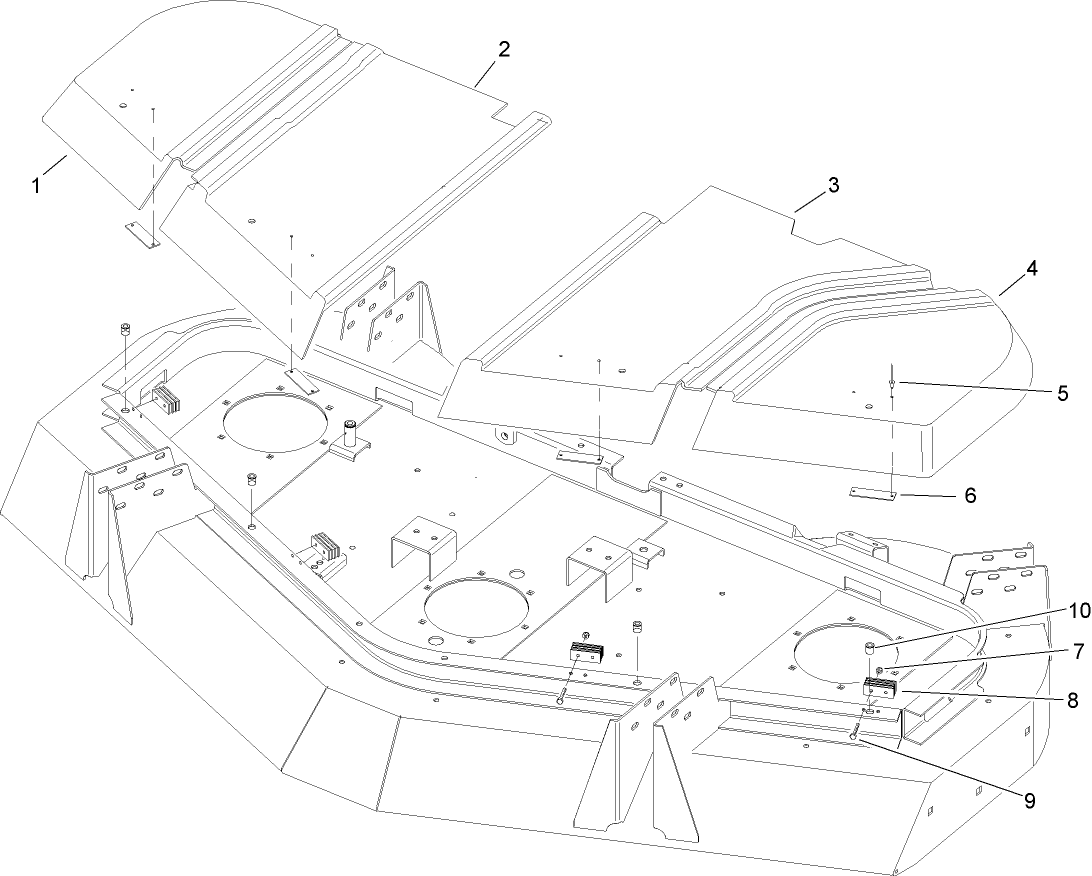 2
1
3
4
5
6
10
7
8
9