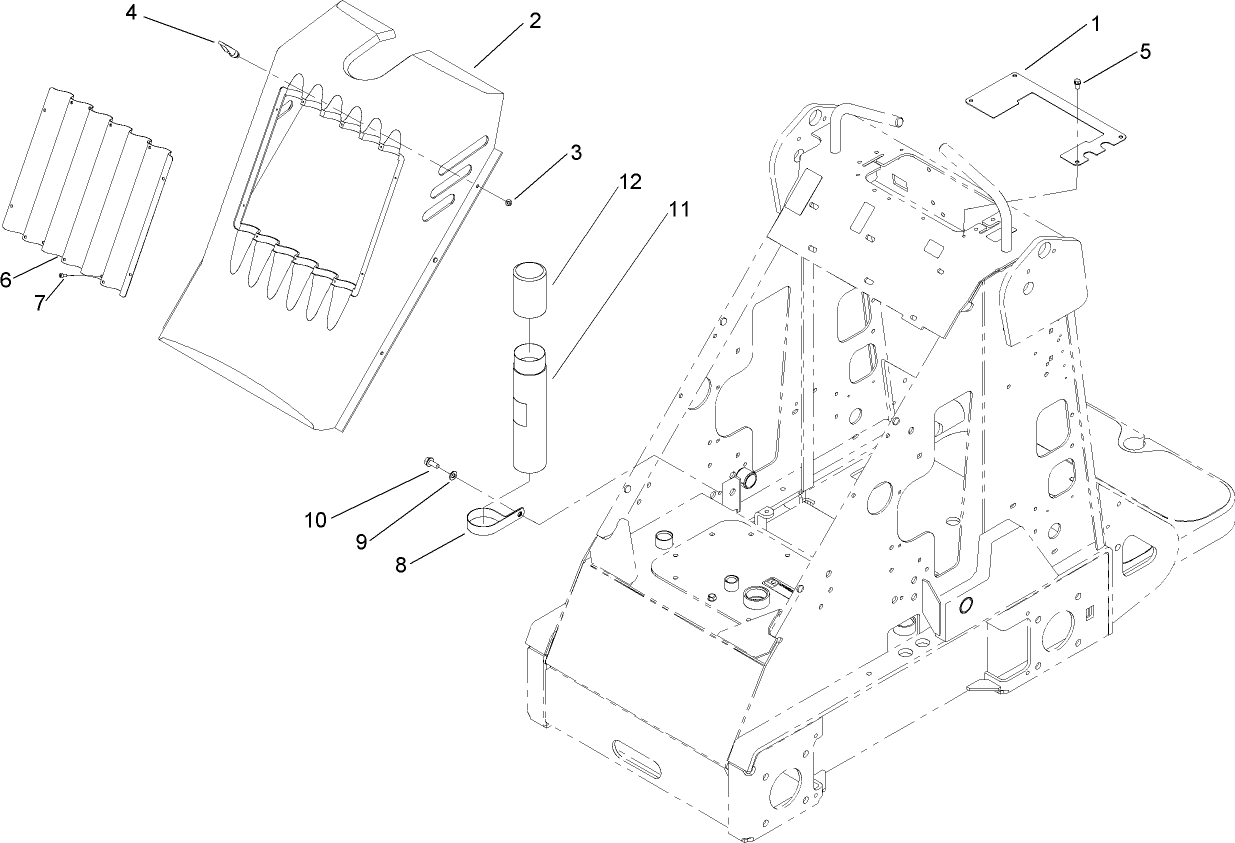 4
2
1
5
3
12
11
6
7
10
9
8