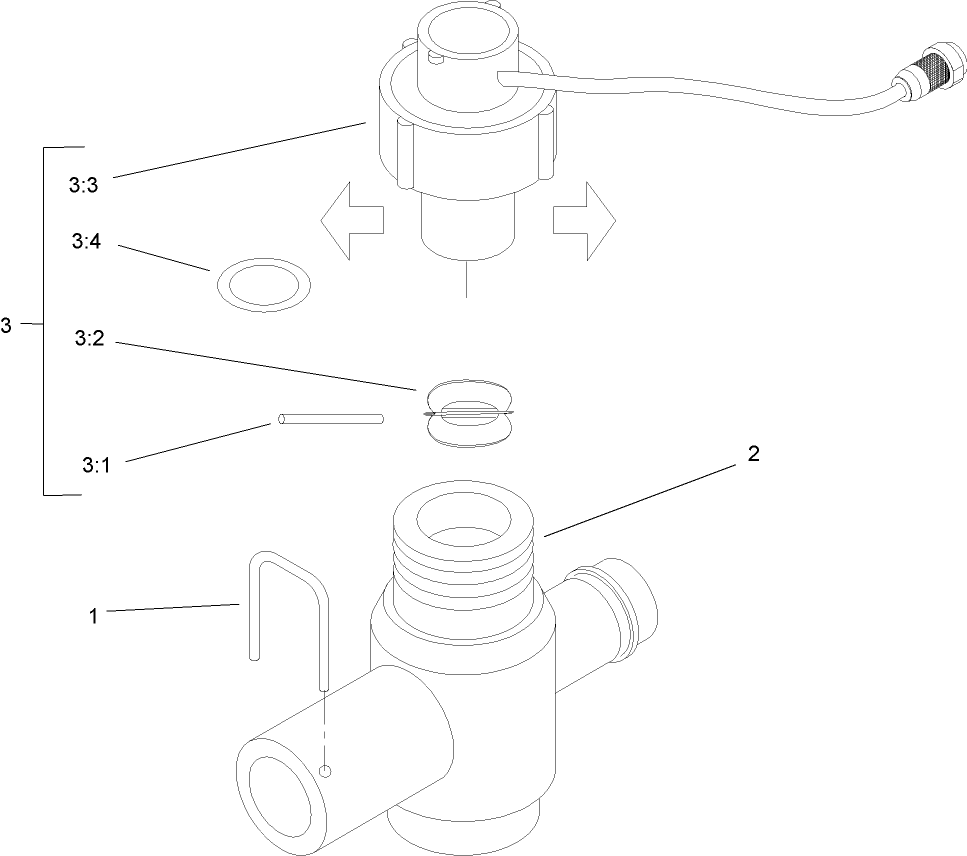 3:3
3:4
3
3:2
3:1
2
1