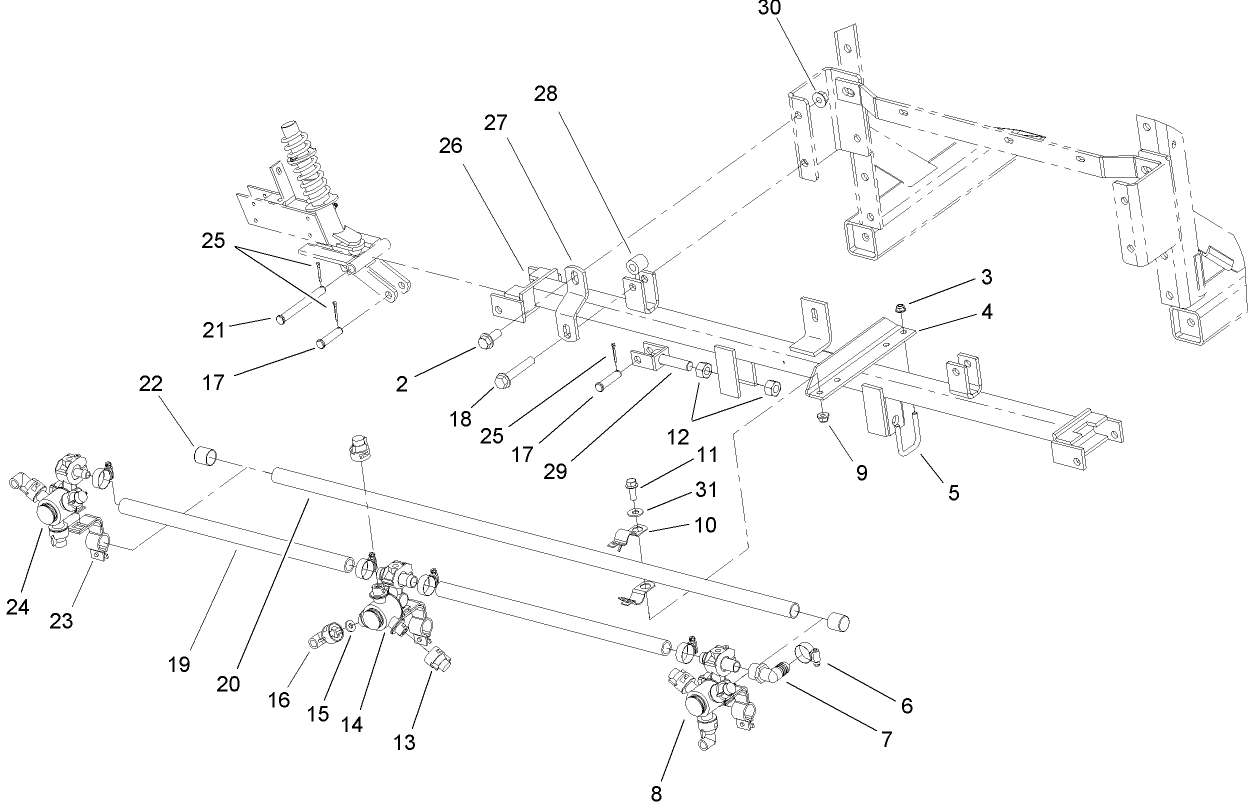 30
28
27
26
25
3
4
21
17
2
18
25
17
29
12
9
5
22
11
31
10
24
23
19
20
16
15
14
13
6
7
8