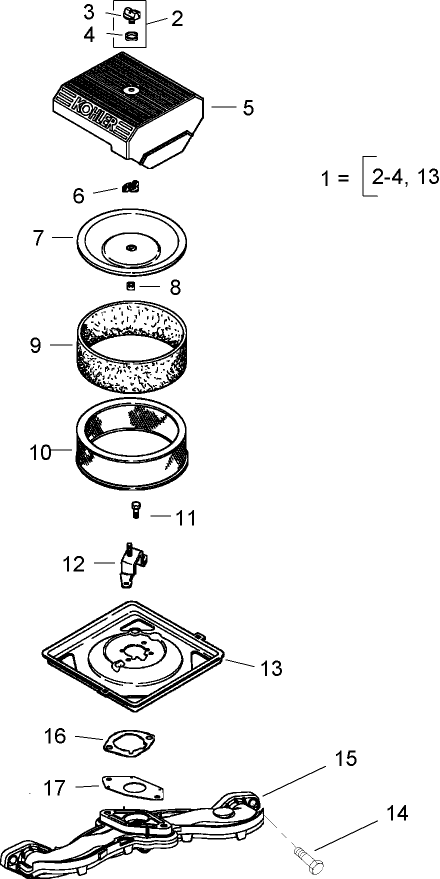 3
2
4
KOHLER
5
1 = [2-4, 13
6
7
8
9
10
11
12
13
16
15
17
14