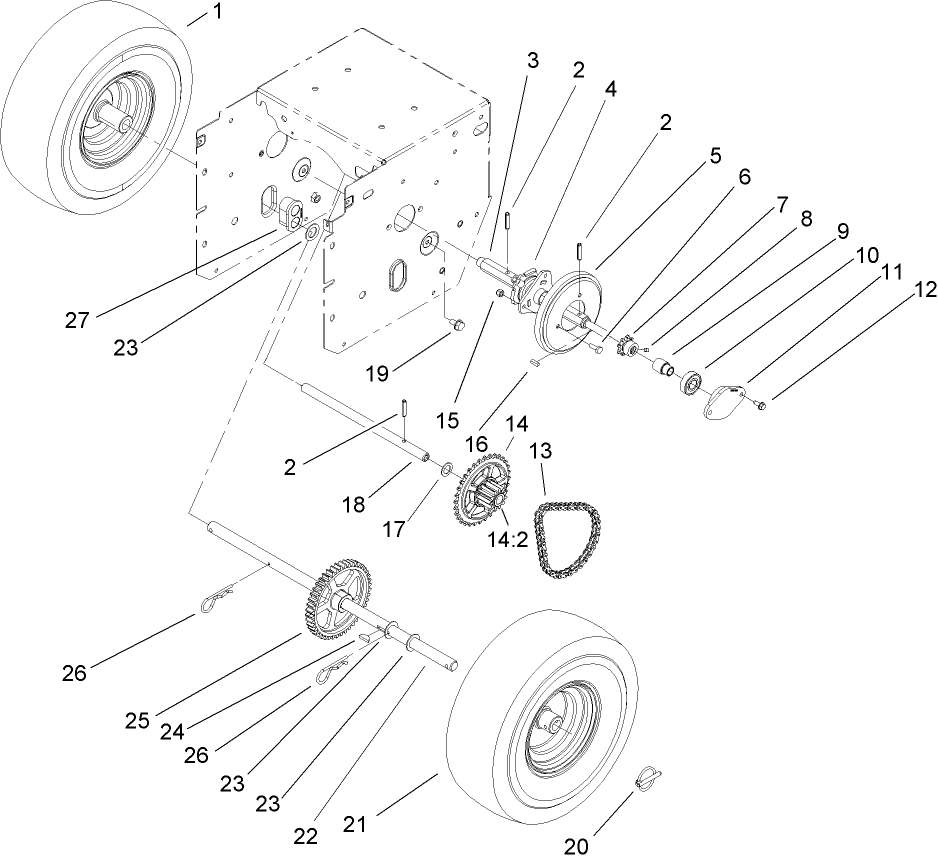 1
3
2
4
2
5
6
7
8
9
10
11
12
27
23
19
15
16
14
13
2
18
17
14:2
26
25
24
26
23
23
22
21
20