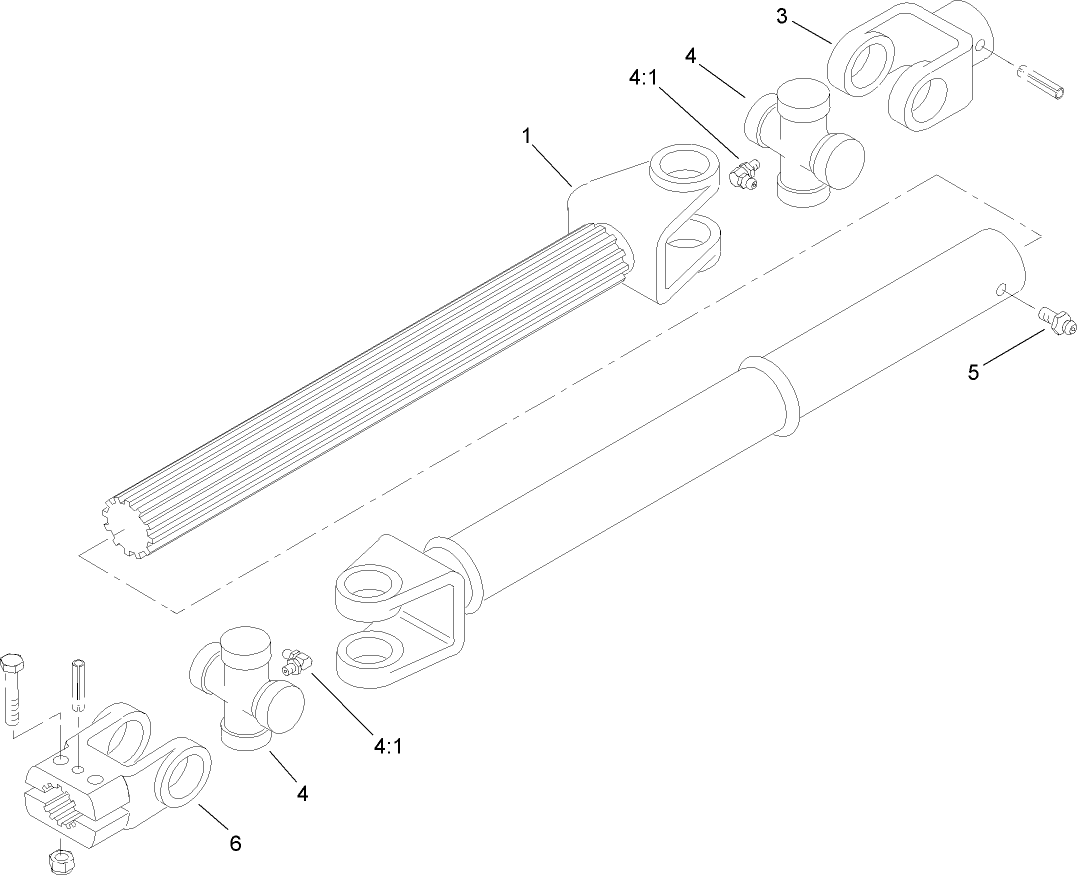 3
4
4:1
1
5
4:1
4
6